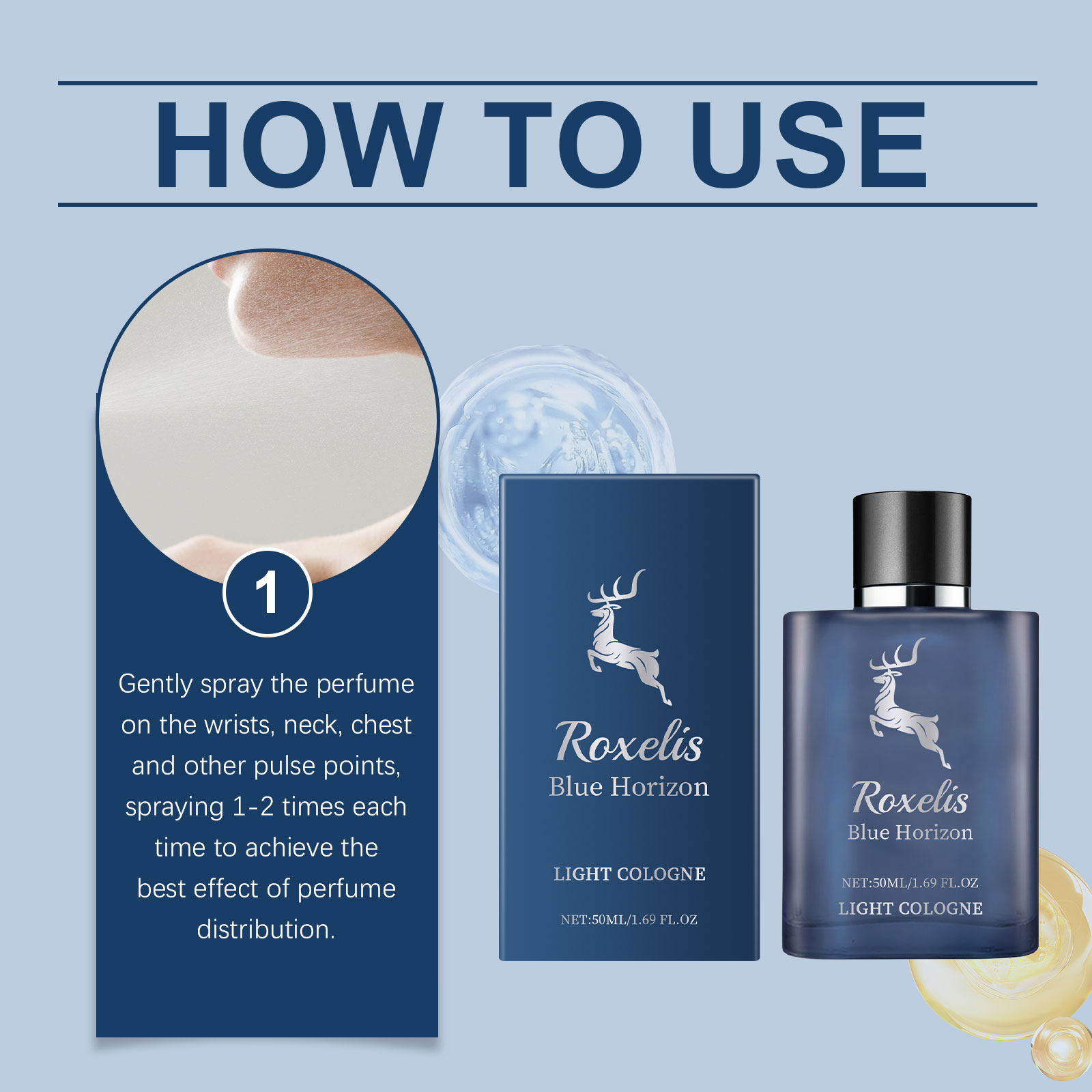 HOW TO USE

1

Gently spray the perfume on the wrists, neck, chest and other pulse points, spraying 1-2 times each time to achieve the best effect of perfume distribution.

Roxelis
Blue Horizon

LIGHT COLOGNE

NET:50ML/1.69 FL.OZ

Roxelis
Blue Horizon

NET:50ML/1.69 FL.OZ
LIGHT COLOGNE