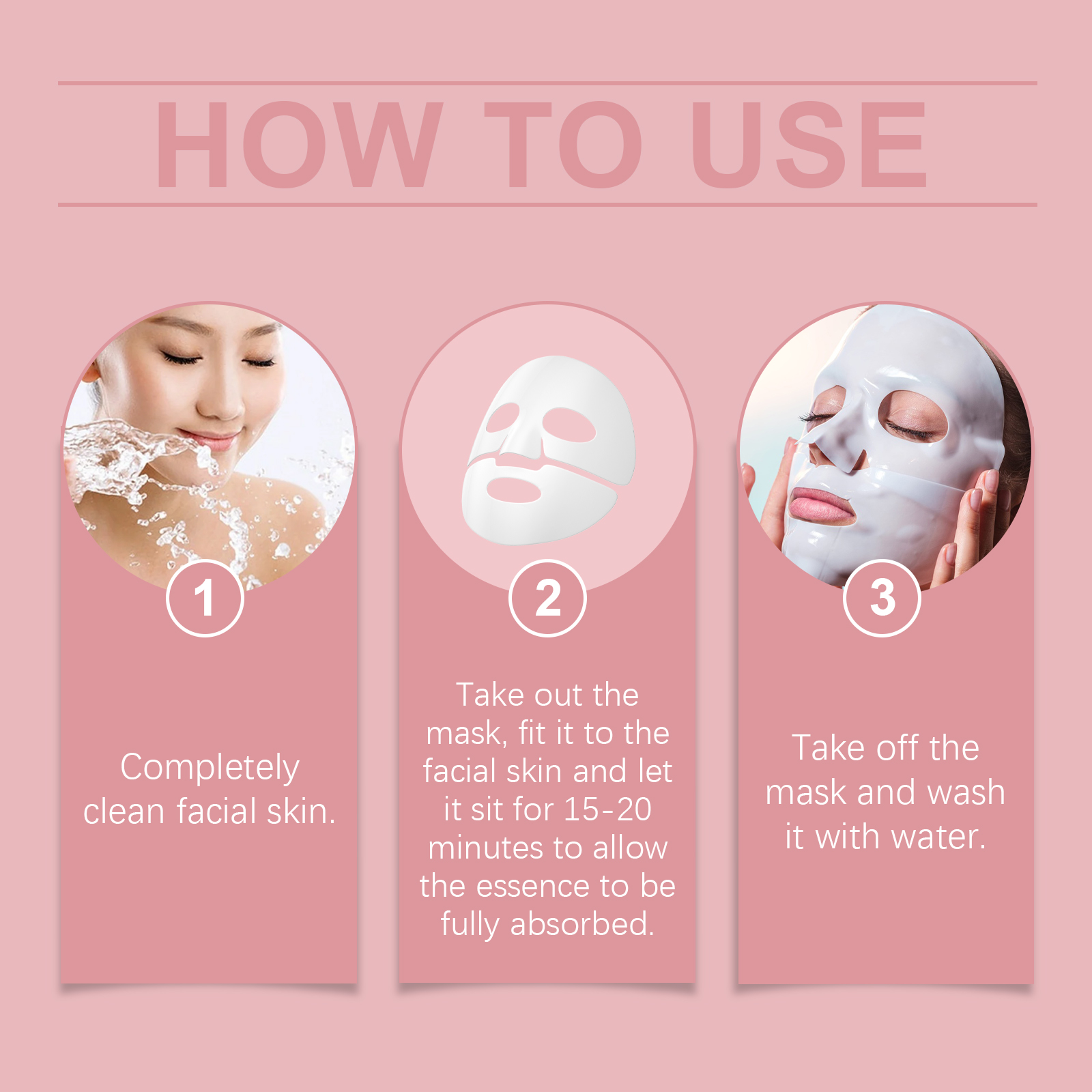 HOW TO USE

1

Completely clean facial skin.

2

Take out the mask, fit it to the facial skin and let it sit for 15-20 minutes to allow the essence to be fully absorbed.

3

Take off the mask and wash it with water.