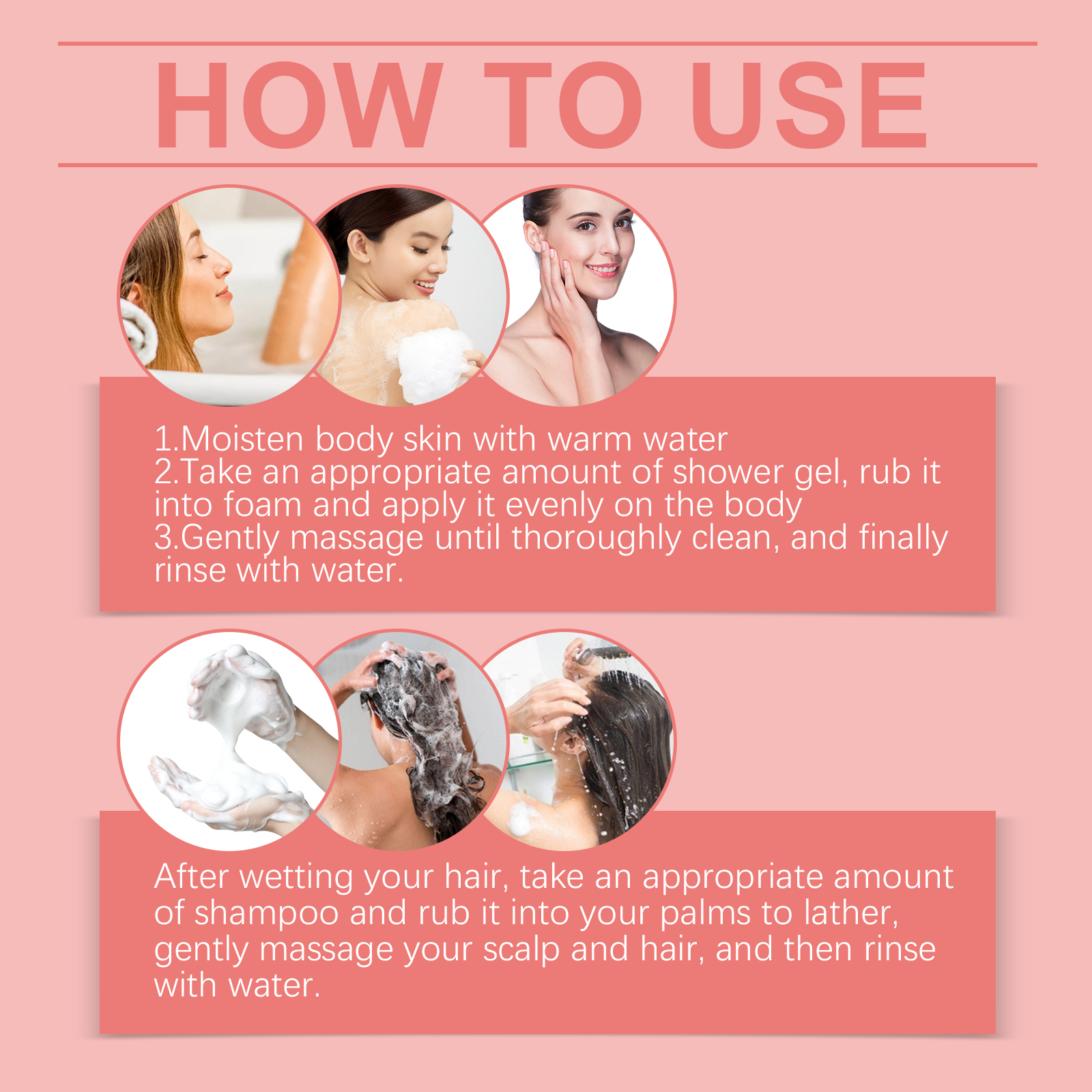 HOW TO USE

1.Moisten body skin with warm water
2.Take an appropriate amount of shower gel, rub it into foam and apply it evenly on the body
3.Gently massage until thoroughly clean, and finally rinse with water.

After wetting your hair, take an appropriate amount of shampoo and rub it into your palms to lather, gently massage your scalp and hair, and then rinse with water.