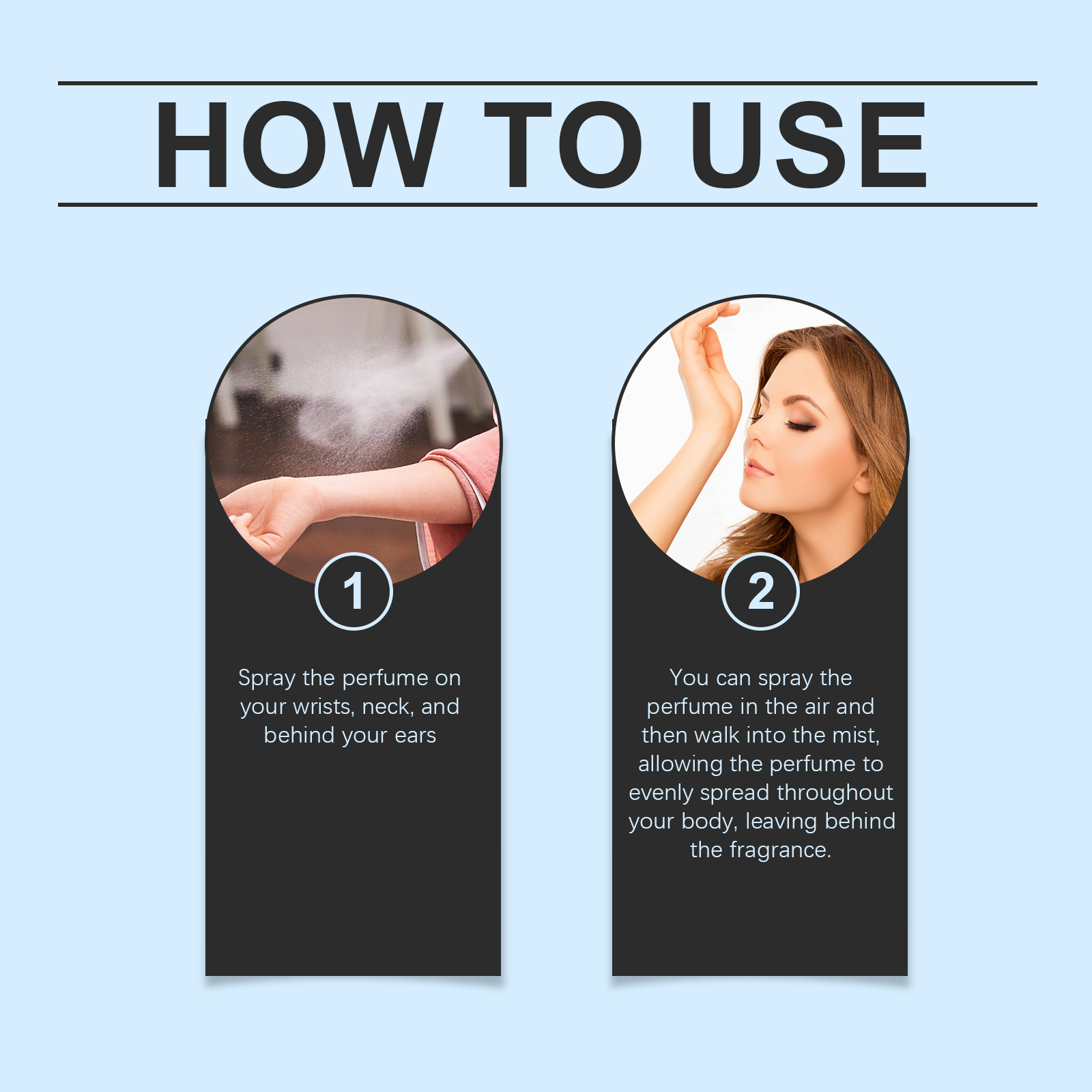 HOW TO USE

1

Spray the perfume on your wrists, neck, and behind your ears

2

You can spray the perfume in the air and then walk into the mist, allowing the perfume to evenly spread throughout your body, leaving behind the fragrance.