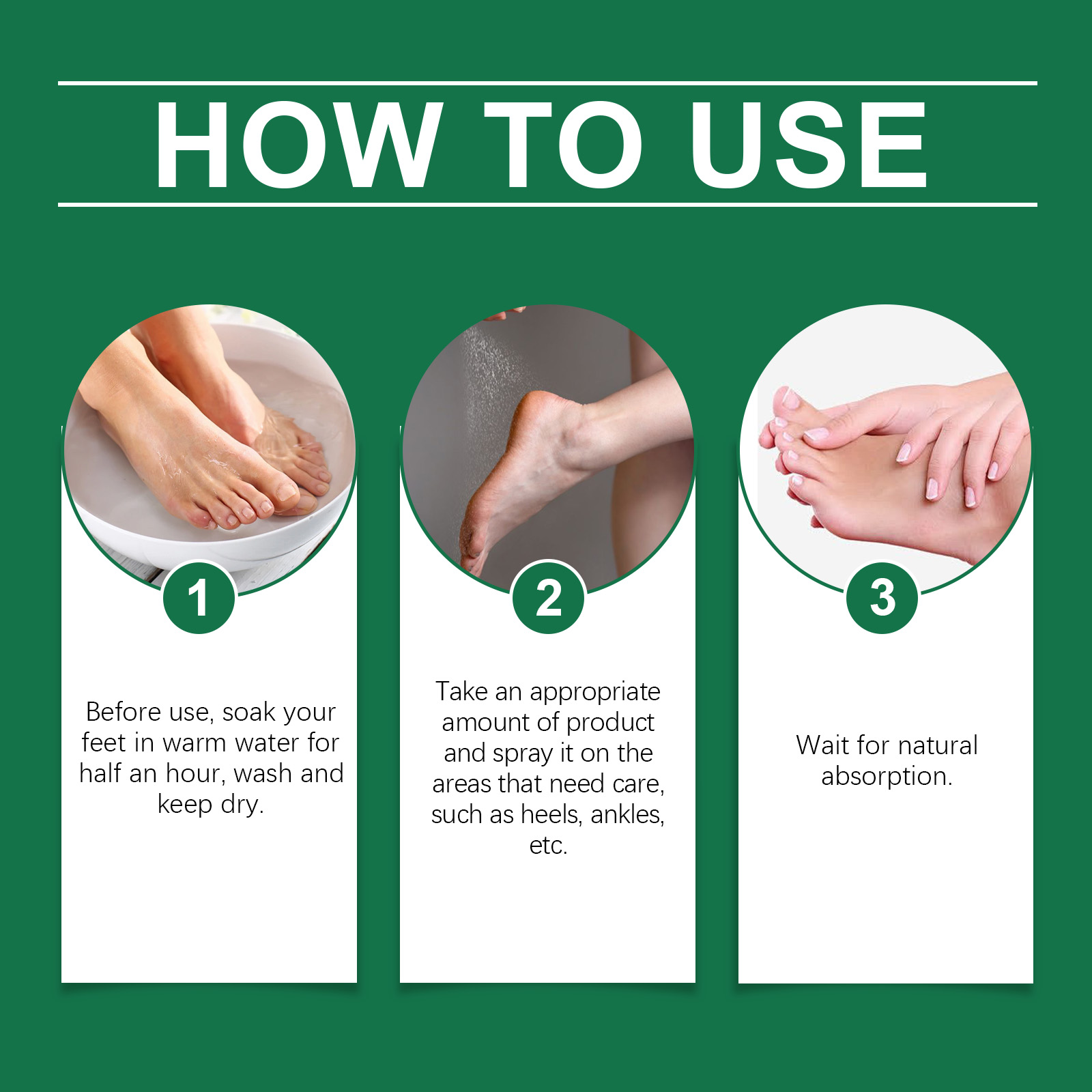 HOW TO USE

1

Before use, soak your feet in warm water for half an hour, wash and keep dry.

2

Take an appropriate amount of product and spray it on the areas that need care, such as heels, ankles, etc.

3

Wait for natural absorption.