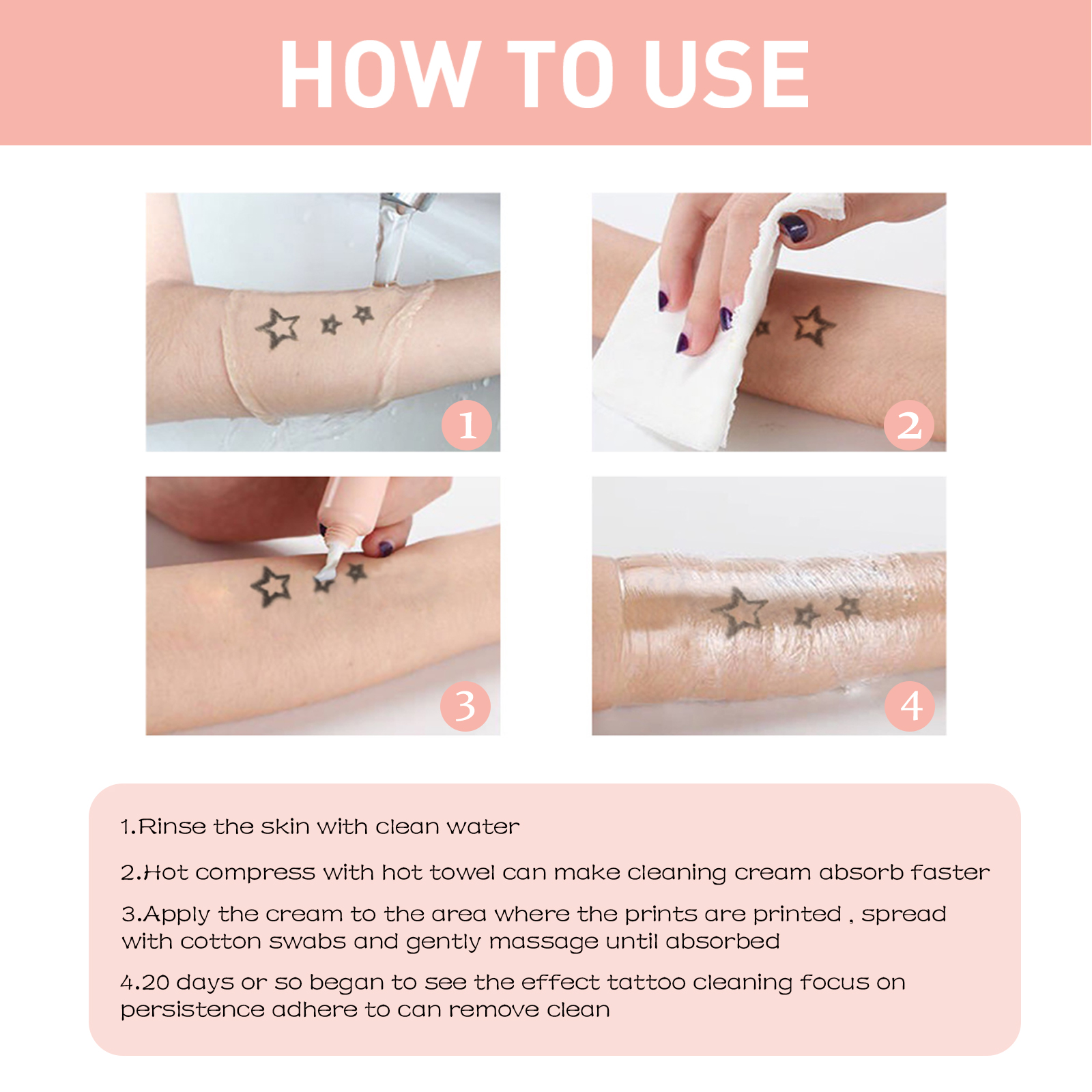 HOW TO USE

1

2

3

4

1.Rinse the skin with clean water

2.Hot compress with hot towel can make cleaning cream absorb faster

3.Apply the cream to the area where the prints are printed , spread with cotton swabs and gently massage until absorbed

4.20 days or so began to see the effect tattoo cleaning focus on persistence adhere to can remove clean