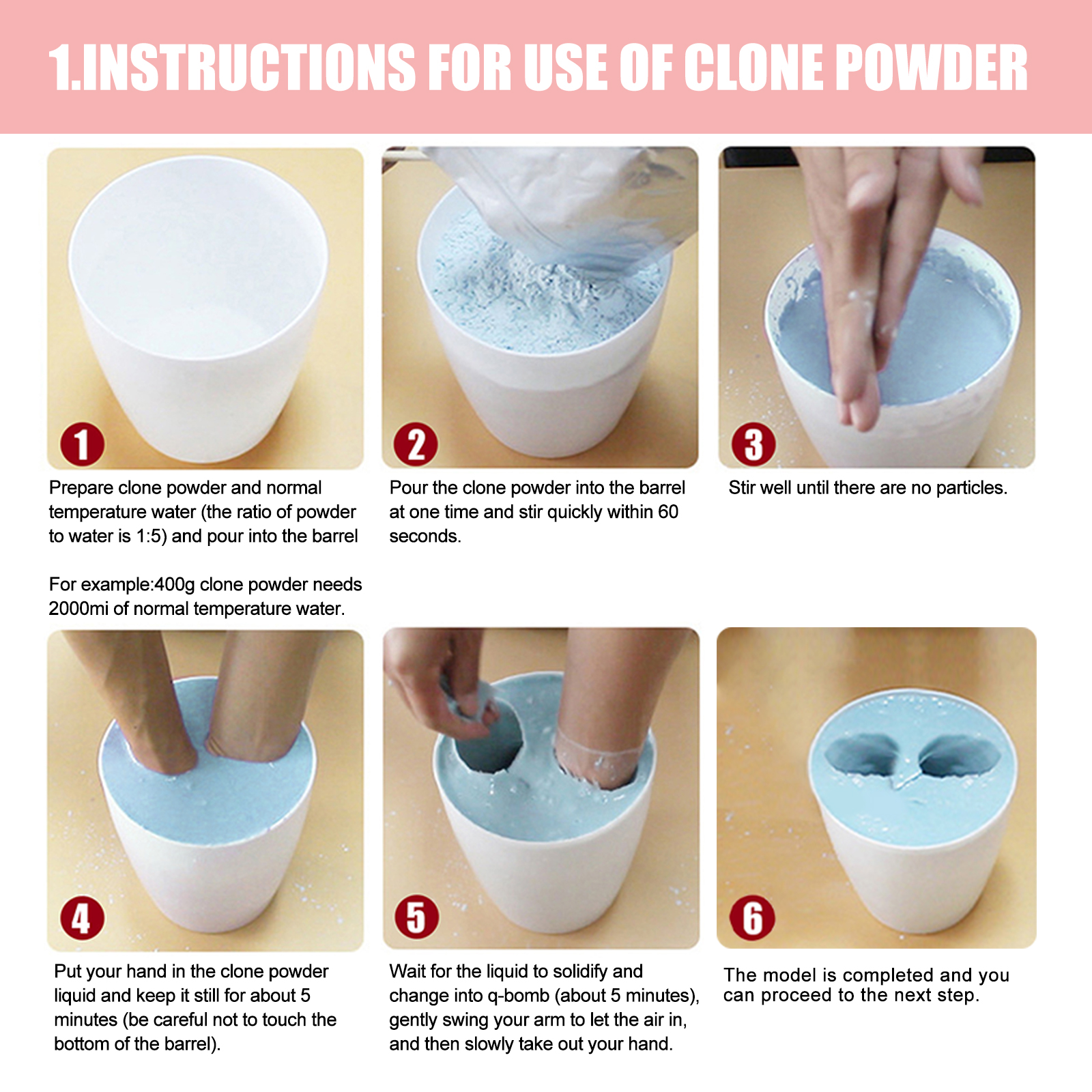 1.INSTRUCTIONS FOR USE OF CLONE POWDER

1

Prepare clone powder and normal temperature water (the ratio of powder to water is 1:5) and pour into the barrel

For example:400g clone powder needs 2000mi of normal temperature water.

2

Pour the clone powder into the barrel at one time and stir quickly within 60 seconds.

3

Stir well until there are no particles.

4

Put your hand in the clone powder liquid and keep it still for about 5 minutes (be careful not to touch the bottom of the barrel).

5

Wait for the liquid to solidify and change into q-bomb (about 5 minutes), gently swing your arm to let the air in, and then slowly take out your hand.

6

The model is completed and you can proceed to the next step.