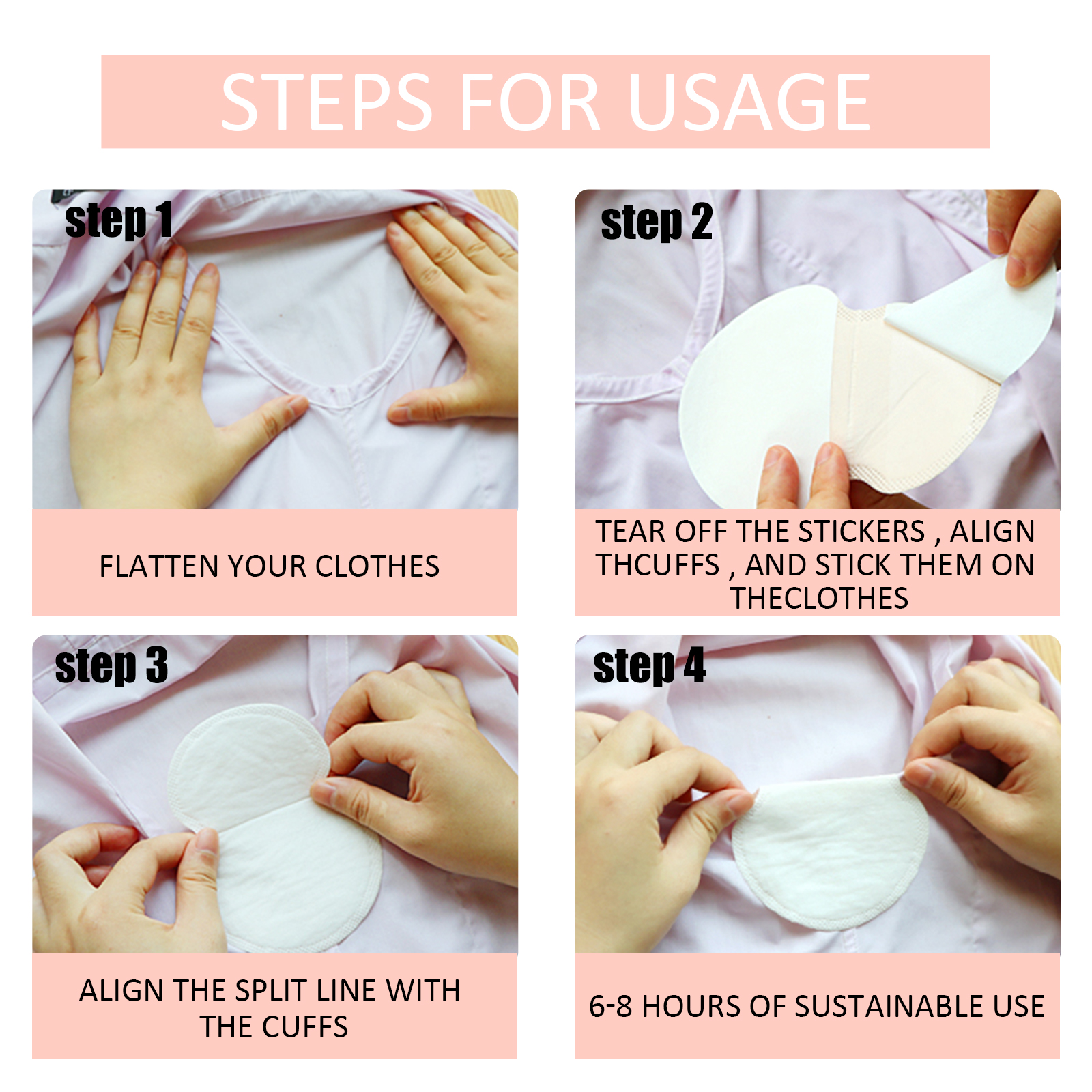 STEPS FOR USAGE

step 1

FLATTEN YOUR CLOTHES

step 2

TEAR OFF THE STICKERS , ALIGN THCUFFS , AND STICK THEM ON THECLOTHES

step 3

ALIGN THE SPLIT LINE WITH THE CUFFS

step 4

6-8 HOURS OF SUSTAINABLE USE