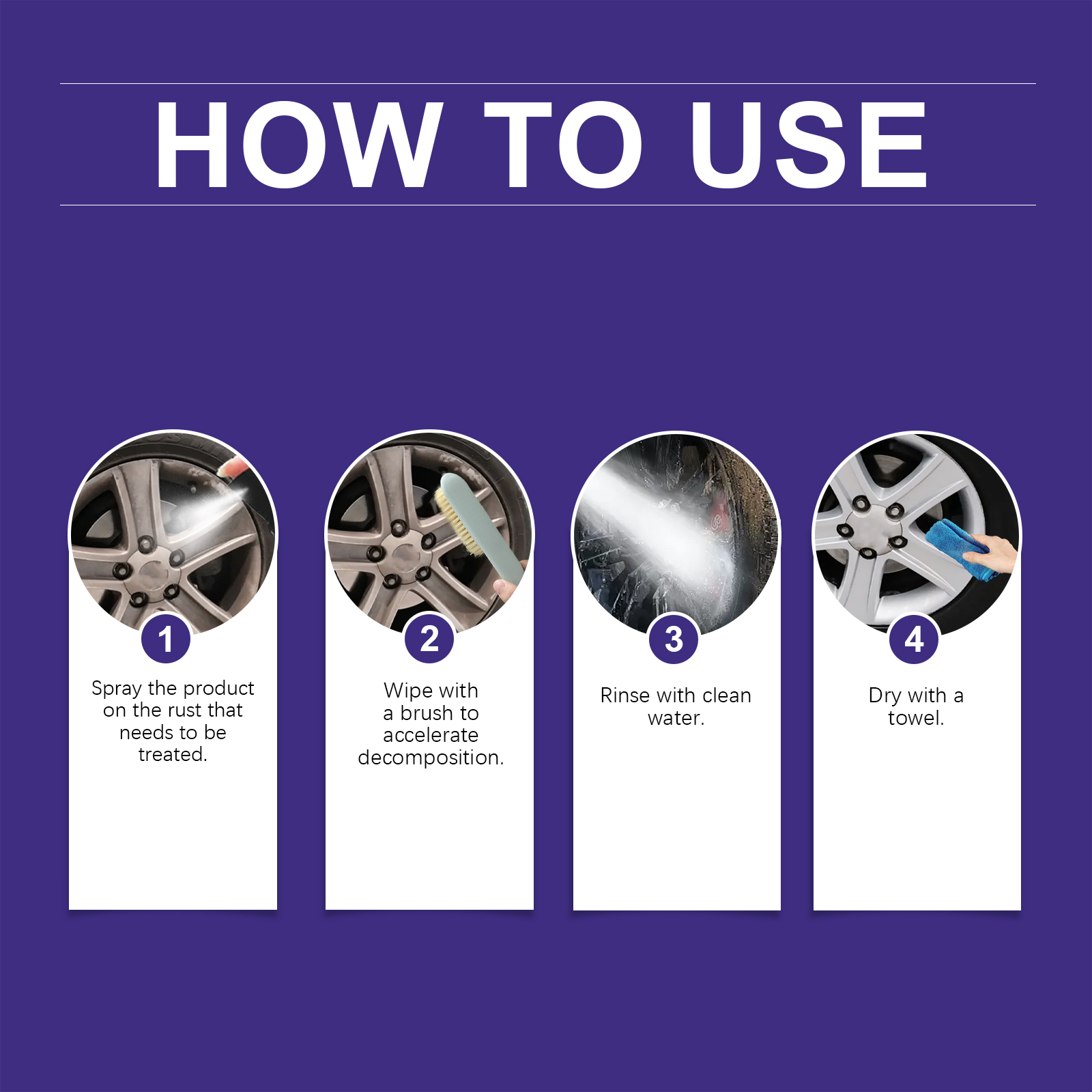 HOW TO USE

1

Spray the product on the rust that needs to be treated.

2

Wipe with a brush to accelerate decomposition.

3

Rinse with clean water.

4

Dry with a towel.