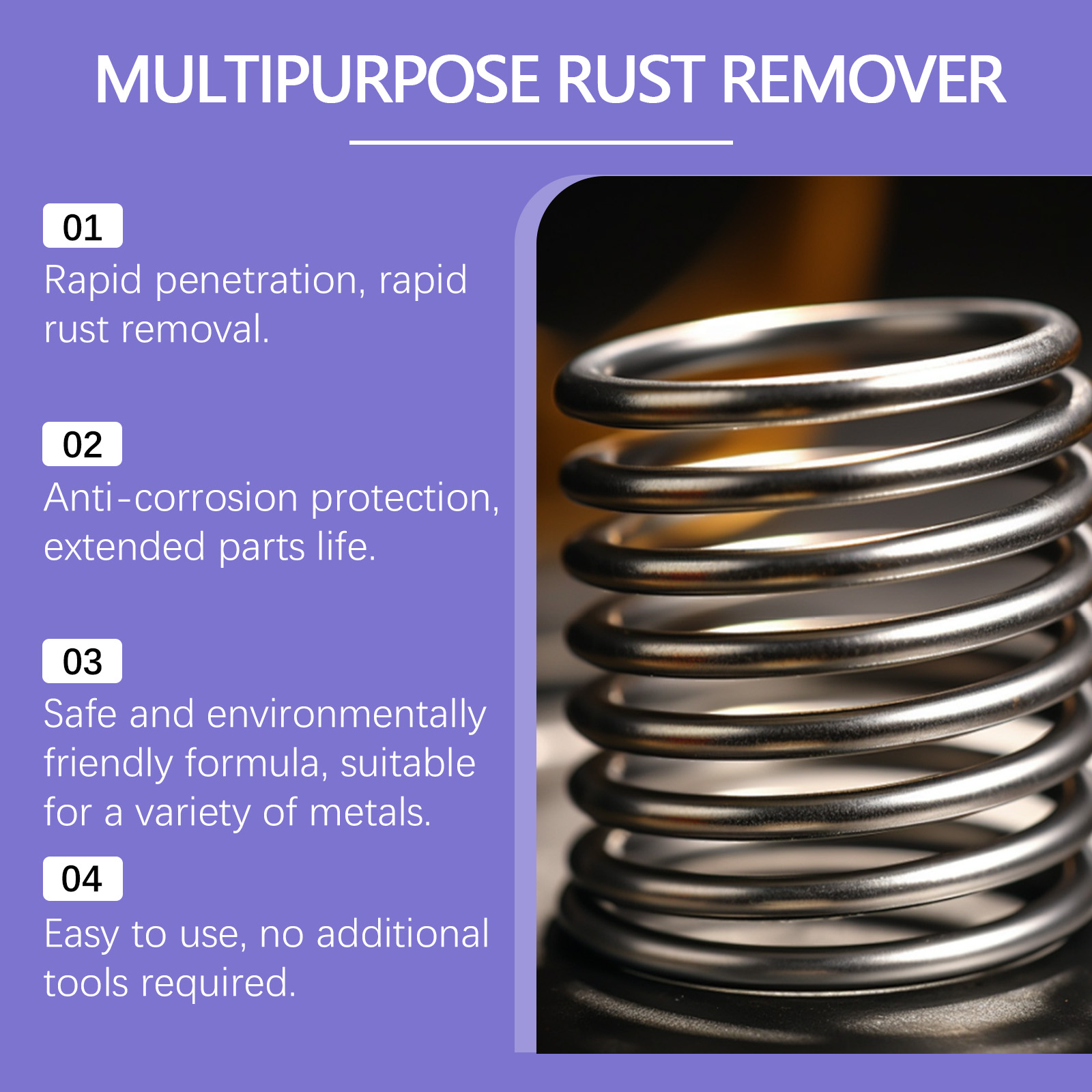 MULTIPURPOSE RUST REMOVER

01
Rapid penetration, rapid rust removal.

02
Anti-corrosion protection, extended parts life.

03
Safe and environmentally friendly formula, suitable for a variety of metals.

04
Easy to use, no additional tools required.