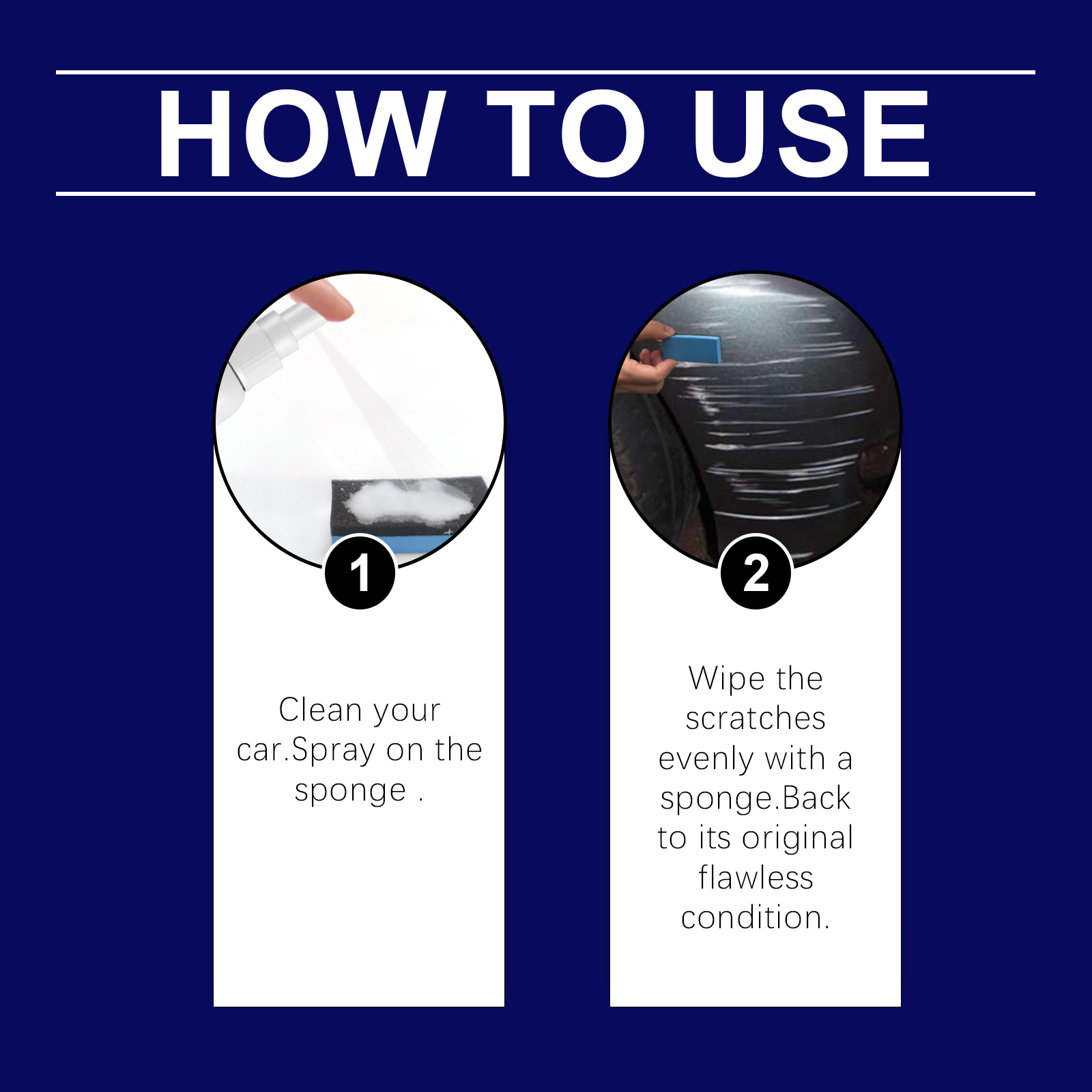 HOW TO USE

1

Clean your car.Spray on the sponge .

2

Wipe the scratches evenly with a sponge.Back to its original flawless condition.