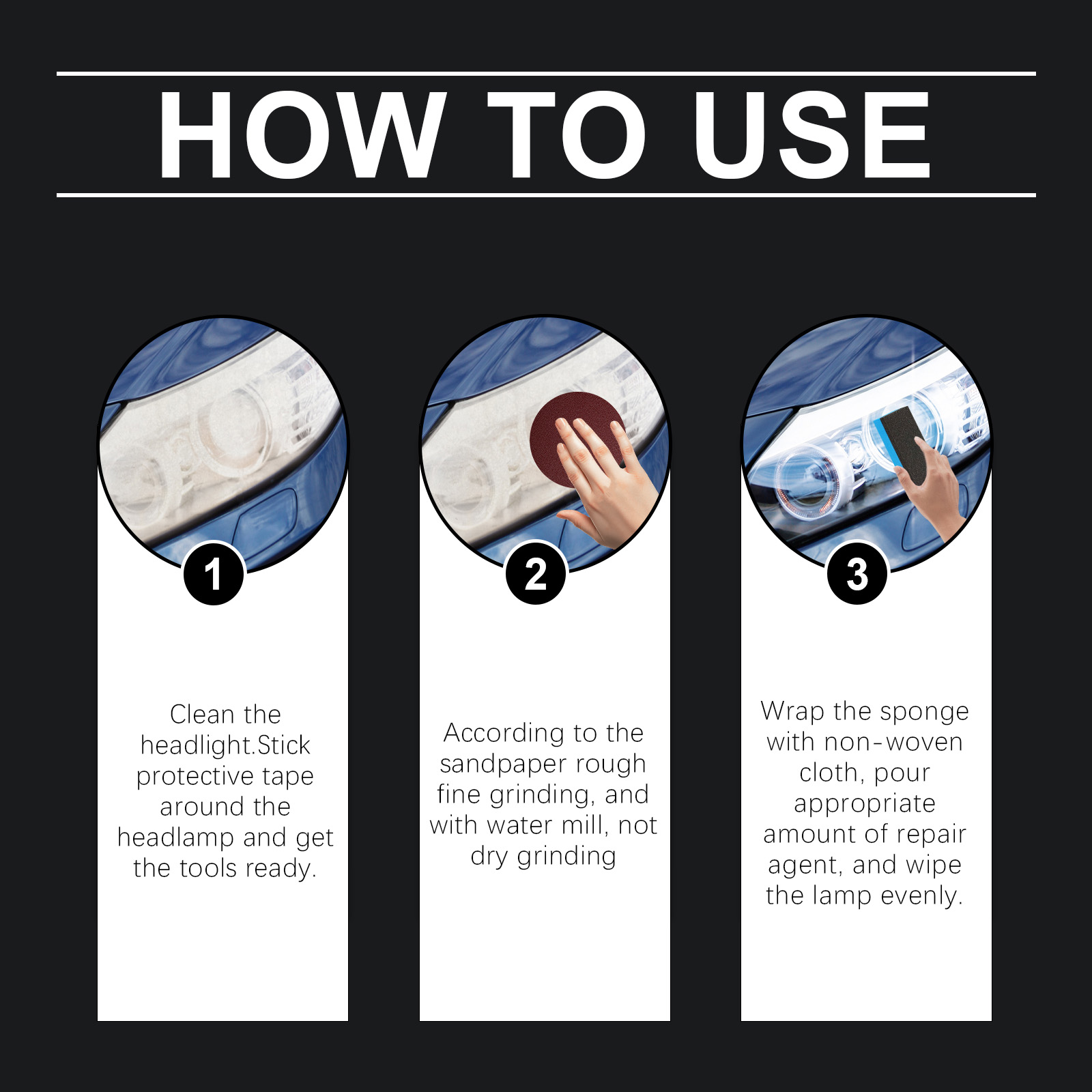 HOW TO USE

1

Clean the headlight.Stick protective tape around the headlamp and get the tools ready.

2

According to the sandpaper rough fine grinding, and with water mill, not dry grinding

3

Wrap the sponge with non-woven cloth, pour appropriate amount of repair agent, and wipe the lamp evenly.