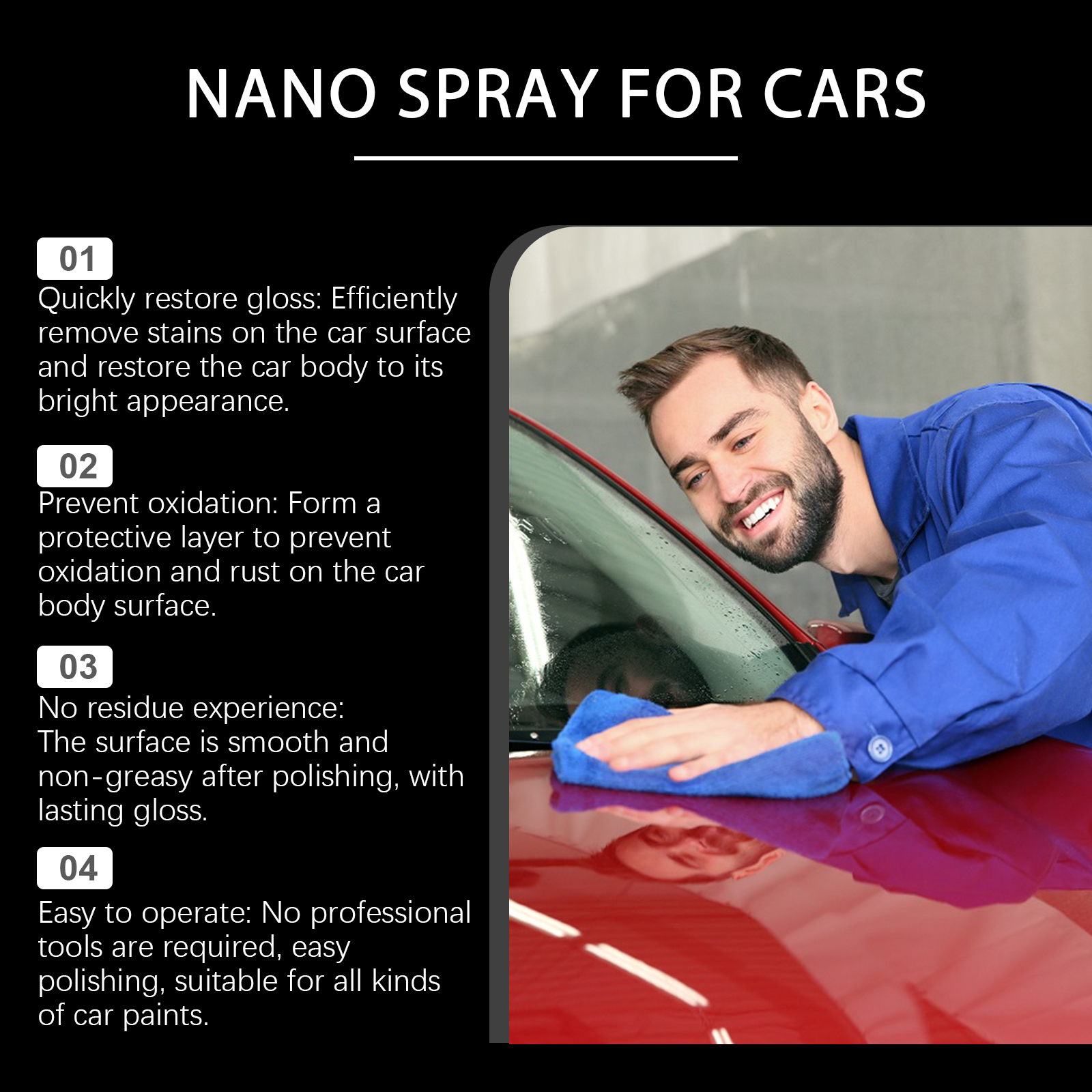 NANO SPRAY FOR CARS

01
Quickly restore gloss: Efficiently remove stains on the car surface and restore the car body to its bright appearance.

02
Prevent oxidation: Form a protective layer to prevent oxidation and rust on the car body surface.

03
No residue experience:
The surface is smooth and non-greasy after polishing, with lasting gloss.

04
Easy to operate: No professional tools are required, easy polishing, suitable for all kinds of car paints.