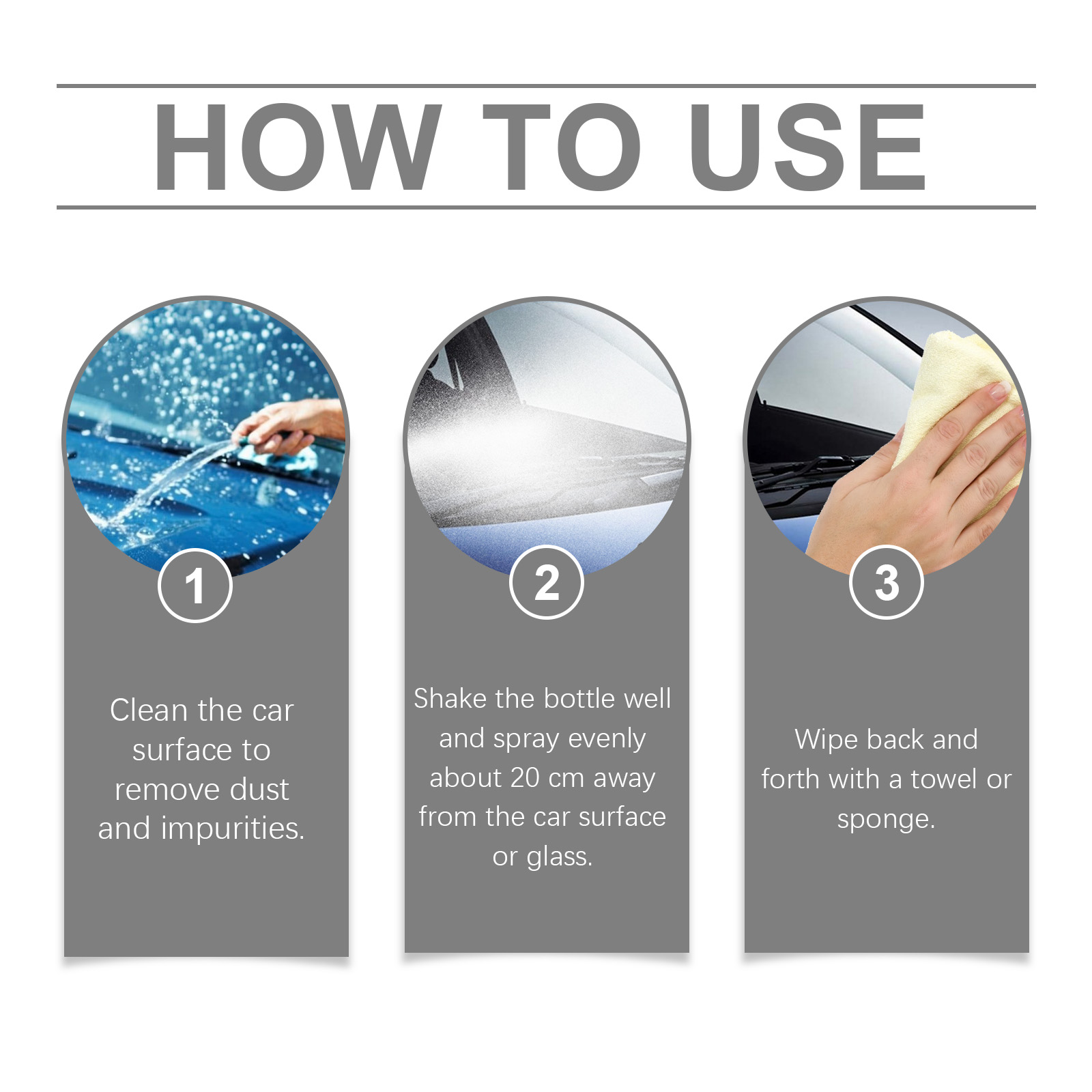 HOW TO USE

1

Clean the car surface to remove dust and impurities.

2

Shake the bottle well and spray evenly about 20 cm away from the car surface or glass.

3

Wipe back and forth with a towel or sponge.