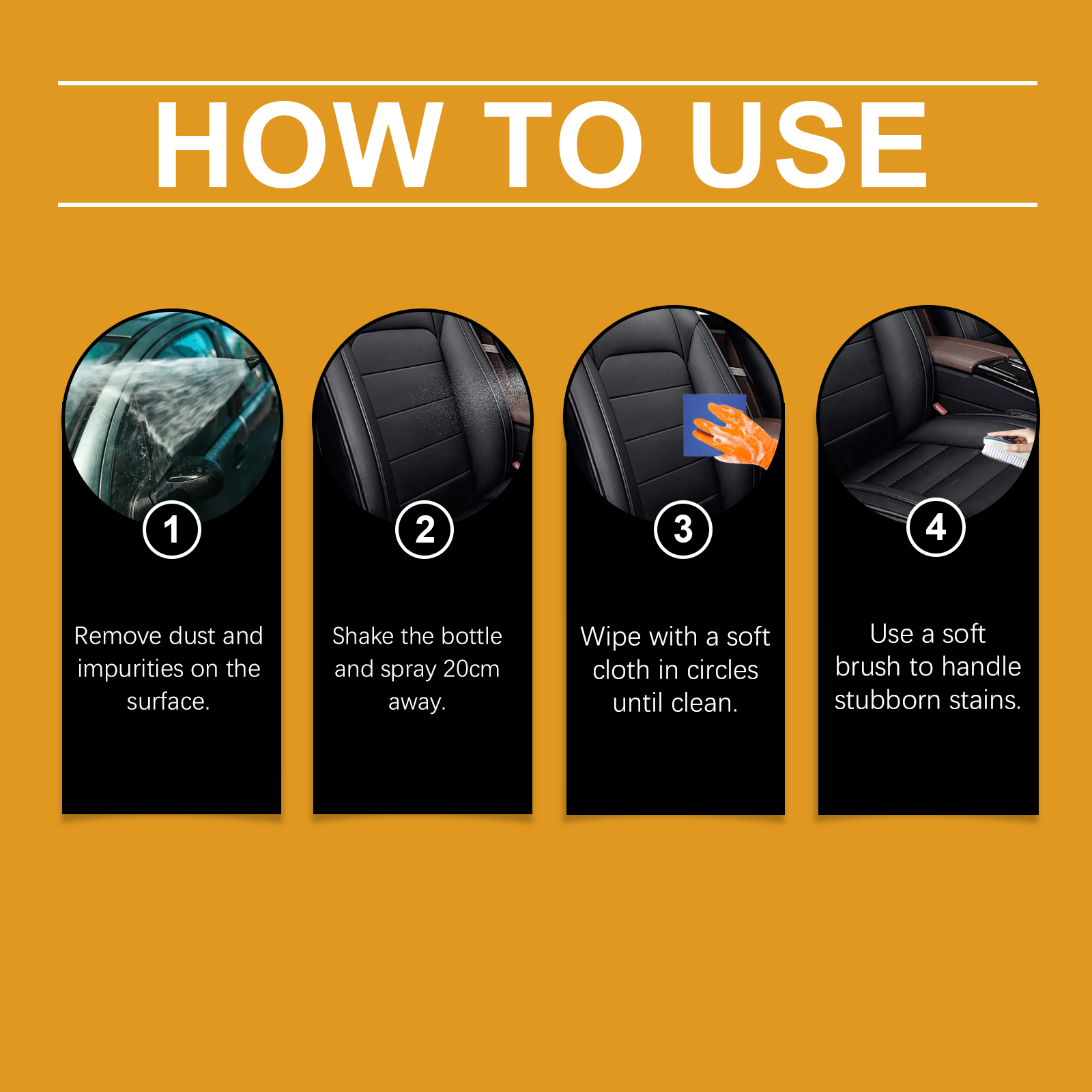 HOW TO USE

1

Remove dust and impurities on the surface.

2

Shake the bottle and spray 20cm away.

3

Wipe with a soft cloth in circles until clean.

4

Use a soft brush to handle stubborn stains.