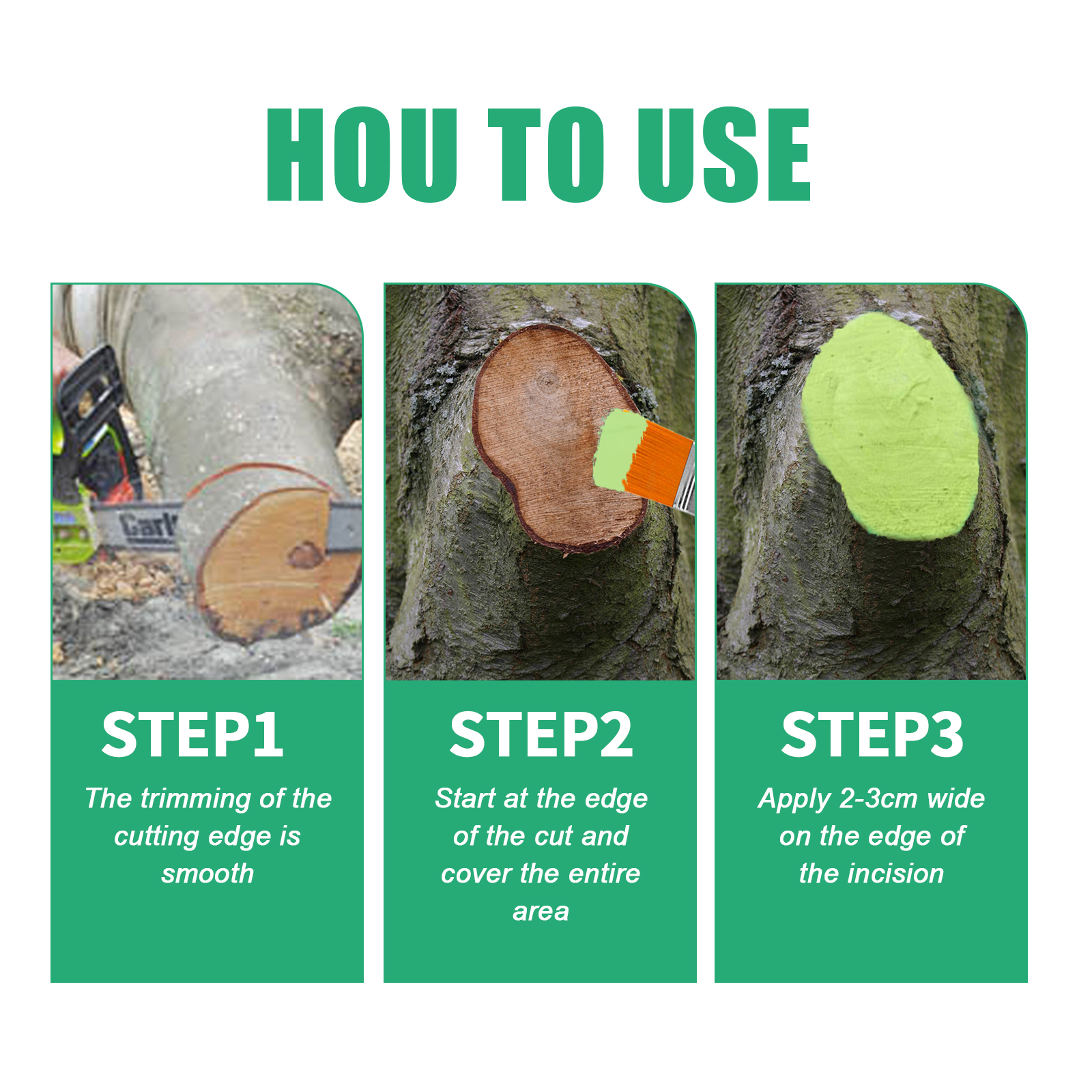 HOU TO USE

Carl

STEP1
The trimming of the cutting edge is smooth

STEP2
Start at the edge of the cut and cover the entire area

STEP3
Apply 2-3cm wide on the edge of the incision