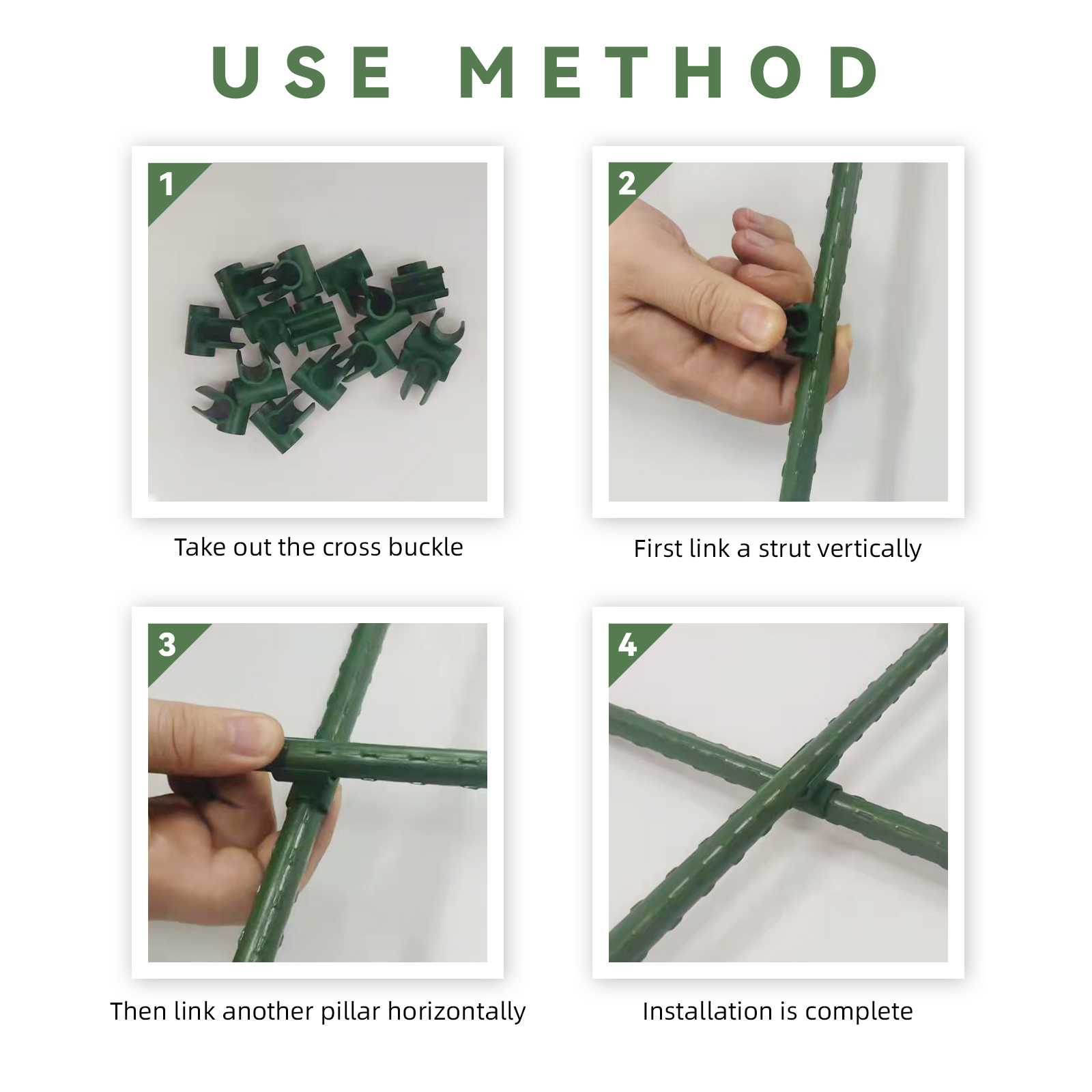 USE METHOD

1

Take out the cross buckle

2

First link a strut vertically

3

Then link another pillar horizontally

4

Installation is complete