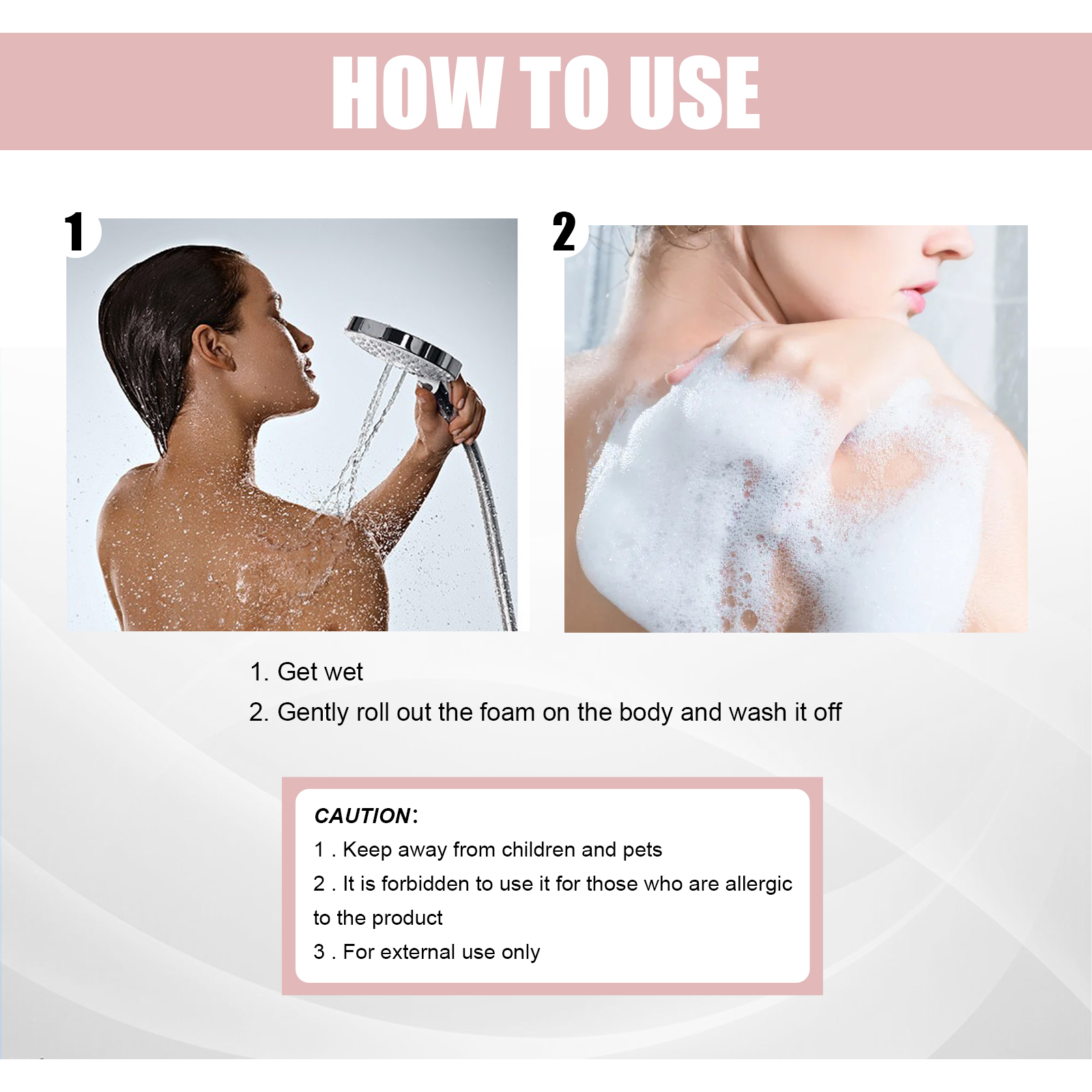 HOW TO USE

1

2

1. Get wet

2. Gently roll out the foam on the body and wash it off

CAUTION:

1 . Keep away from children and pets

2 . It is forbidden to use it for those who are allergic to the product

3 . For external use only