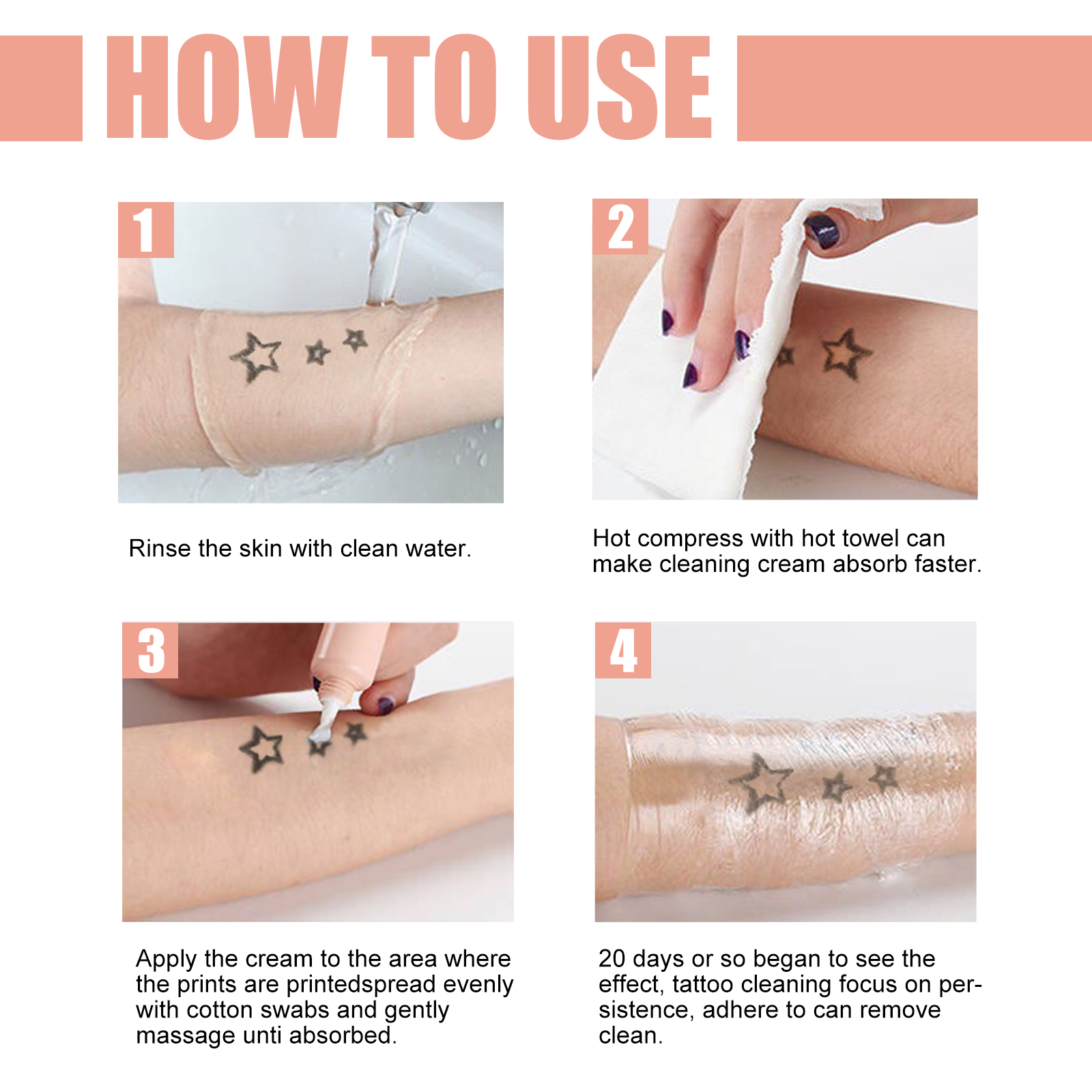 HOW TO USE

1

Rinse the skin with clean water.

2

Hot compress with hot towel can make cleaning cream absorb faster.

3

Apply the cream to the area where the prints are printedspread evenly with cotton swabs and gently massage unti absorbed.

4

20 days or so began to see the effect, tattoo cleaning focus on persistence, adhere to can remove clean.