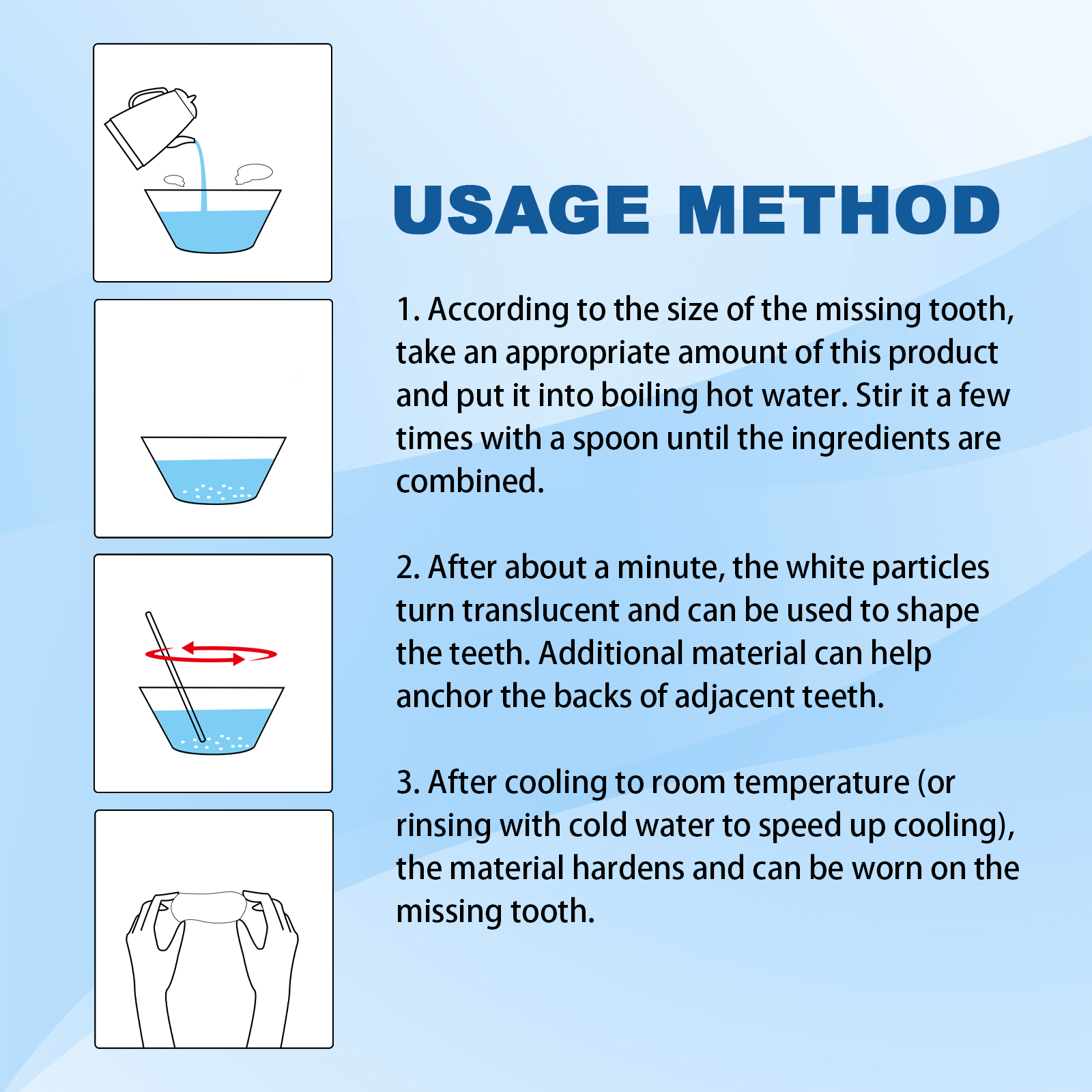 USAGE METHOD

1. According to the size of the missing tooth, take an appropriate amount of this product and put it into boiling hot water. Stir it a few times with a spoon until the ingredients are combined.

2. After about a minute, the white particles turn translucent and can be used to shape the teeth. Additional material can help anchor the backs of adjacent teeth.

3. After cooling to room temperature (or rinsing with cold water to speed up cooling), the material hardens and can be worn on the missing tooth.