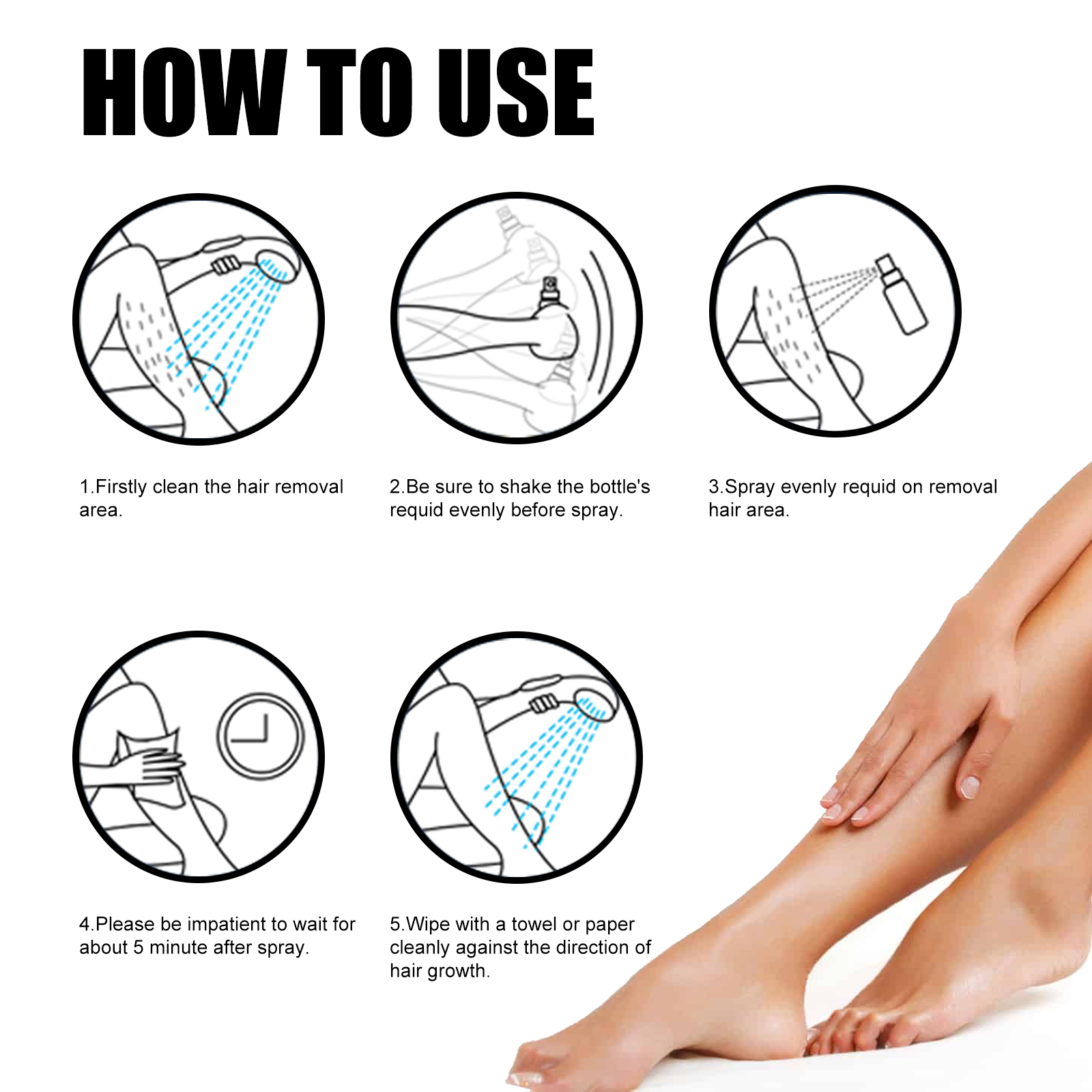 HOW TO USE

1.Firstly clean the hair removal area.

2.Be sure to shake the bottle's requid evenly before spray.

3.Spray evenly requid on removal hair area.

4.Please be impatient to wait for about 5 minute after spray.

5.Wipe with a towel or paper cleanly against the direction of hair growth.