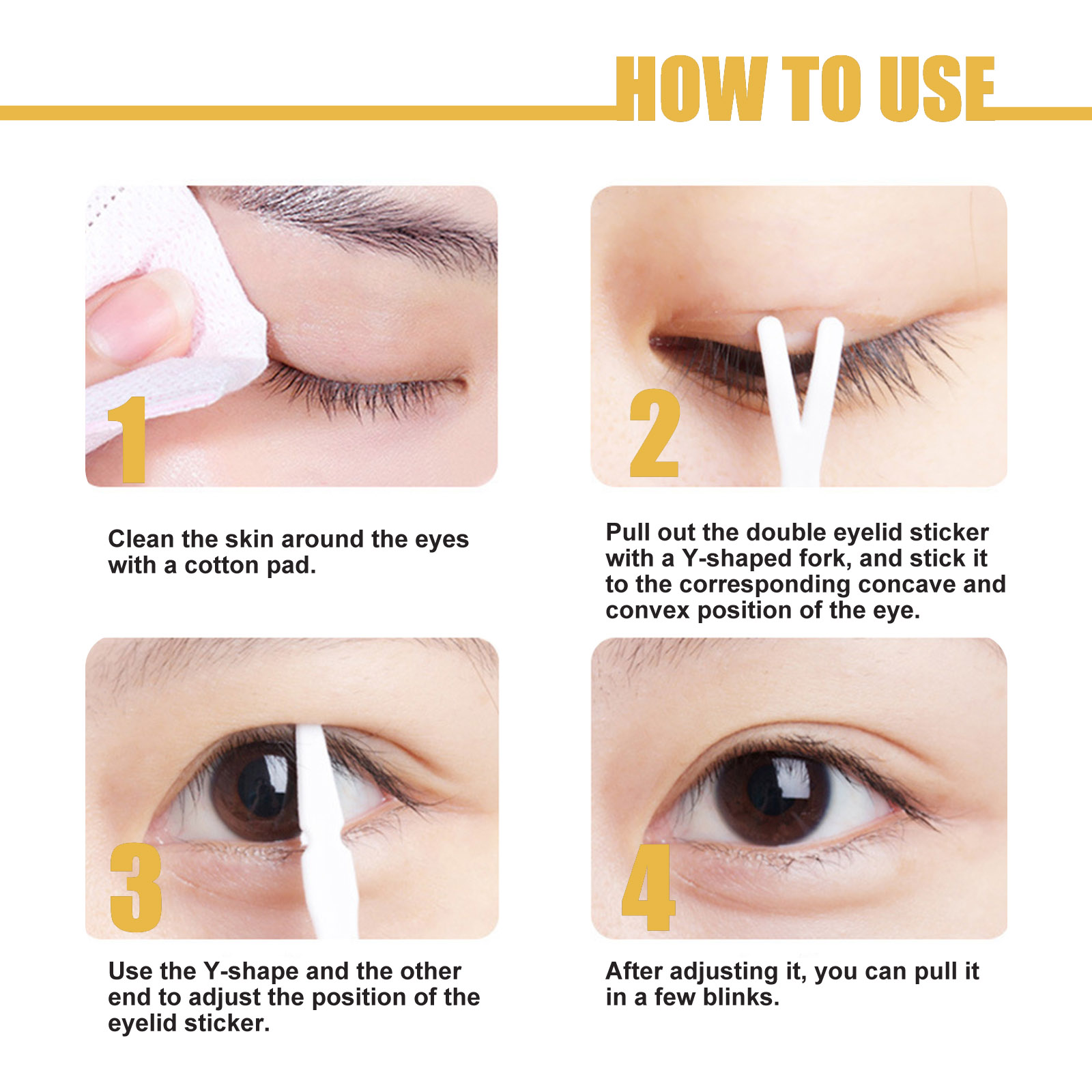 HOW TO USE

1

Clean the skin around the eyes with a cotton pad.

2

Pull out the double eyelid sticker with a Y-shaped fork, and stick it to the corresponding concave and convex position of the eye.

3

Use the Y-shape and the other end to adjust the position of the eyelid sticker.

4

After adjusting it, you can pull it in a few blinks.