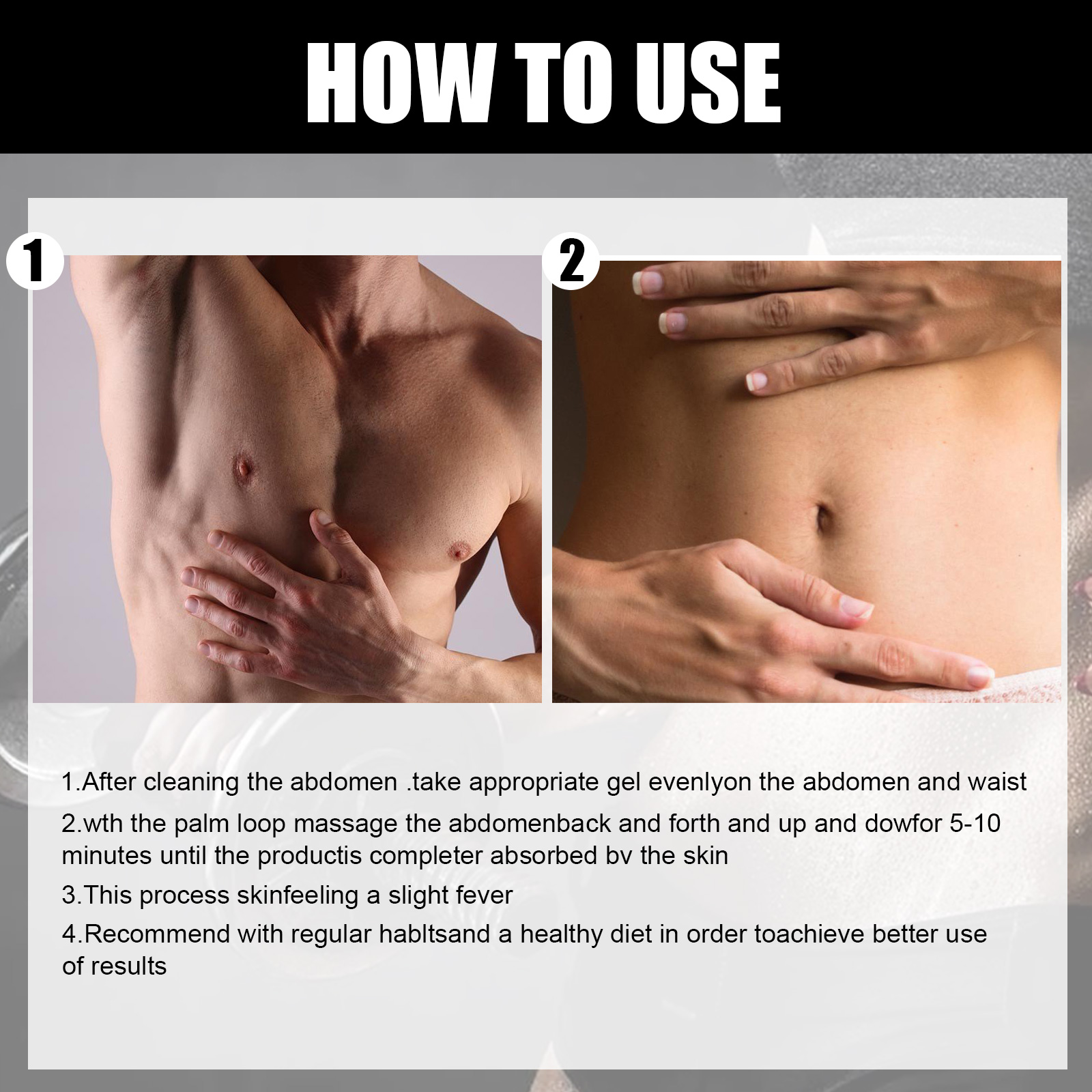 HOW TO USE

1

2

1.After cleaning the abdomen .take appropriate gel evenlyon the abdomen and waist

2.wth the palm loop massage the abdomenback and forth and up and dowfor 5-10 minutes until the productis completer absorbed bv the skin

3.This process skinfeeling a slight fever

4.Recommend with regular habltsand a healthy diet in order toachieve better use of results