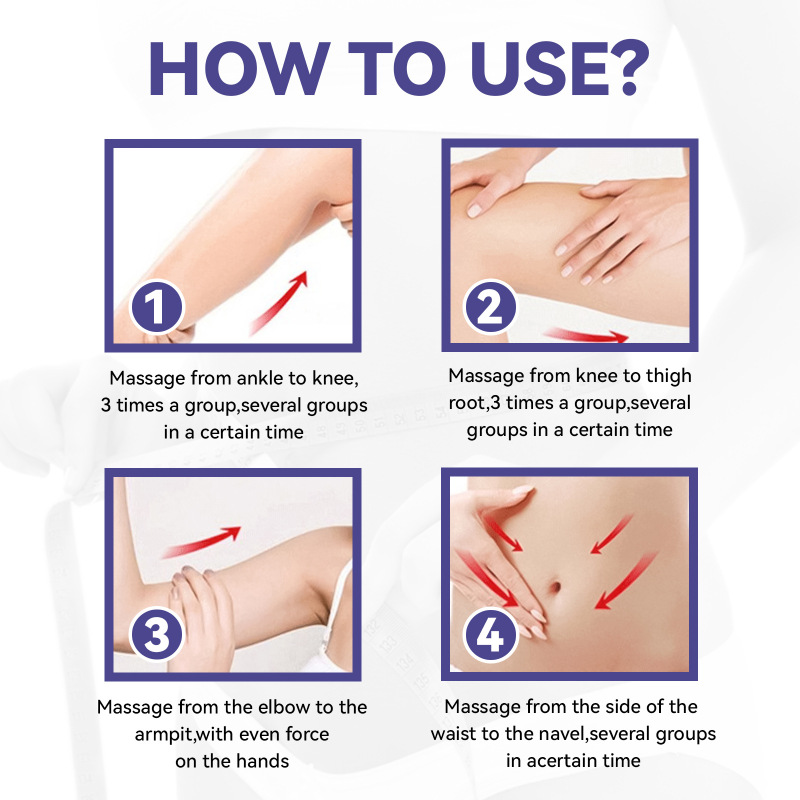 HOW TO USE?

1

Massage from ankle to knee, 3 times a group,several groups in a certain time

2

Massage from knee to thigh root,3 times a group,several groups in a certain time

3

Massage from the elbow to the armpit,with even force on the hands

4

Massage from the side of the waist to the navel,several groups in acertain time