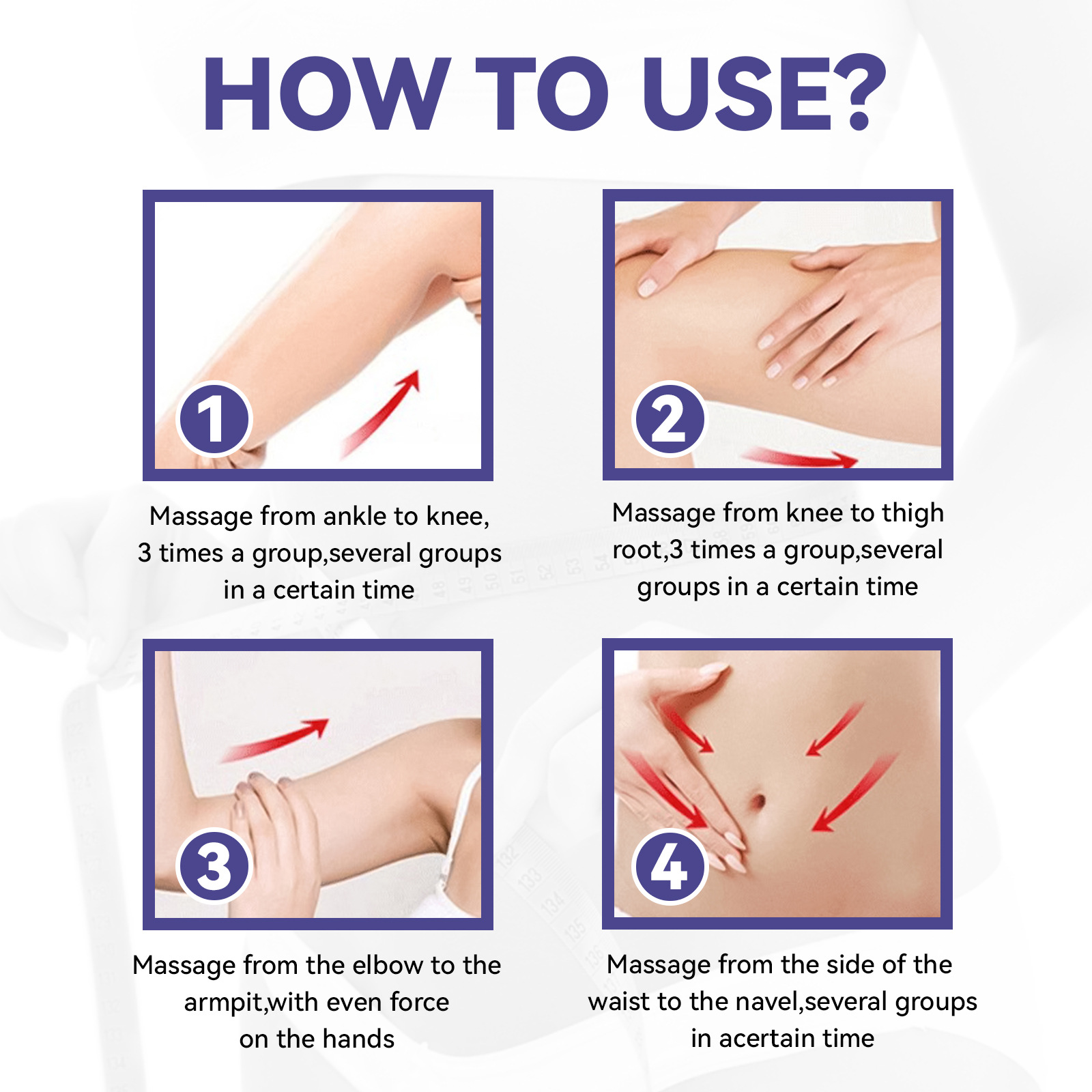 HOW TO USE?

1

Massage from ankle to knee, 3 times a group,several groups in a certain time

2

Massage from knee to thigh root,3 times a group,several groups in a certain time

3

Massage from the elbow to the armpit,with even force on the hands

4

Massage from the side of the waist to the navel,several groups in acertain time