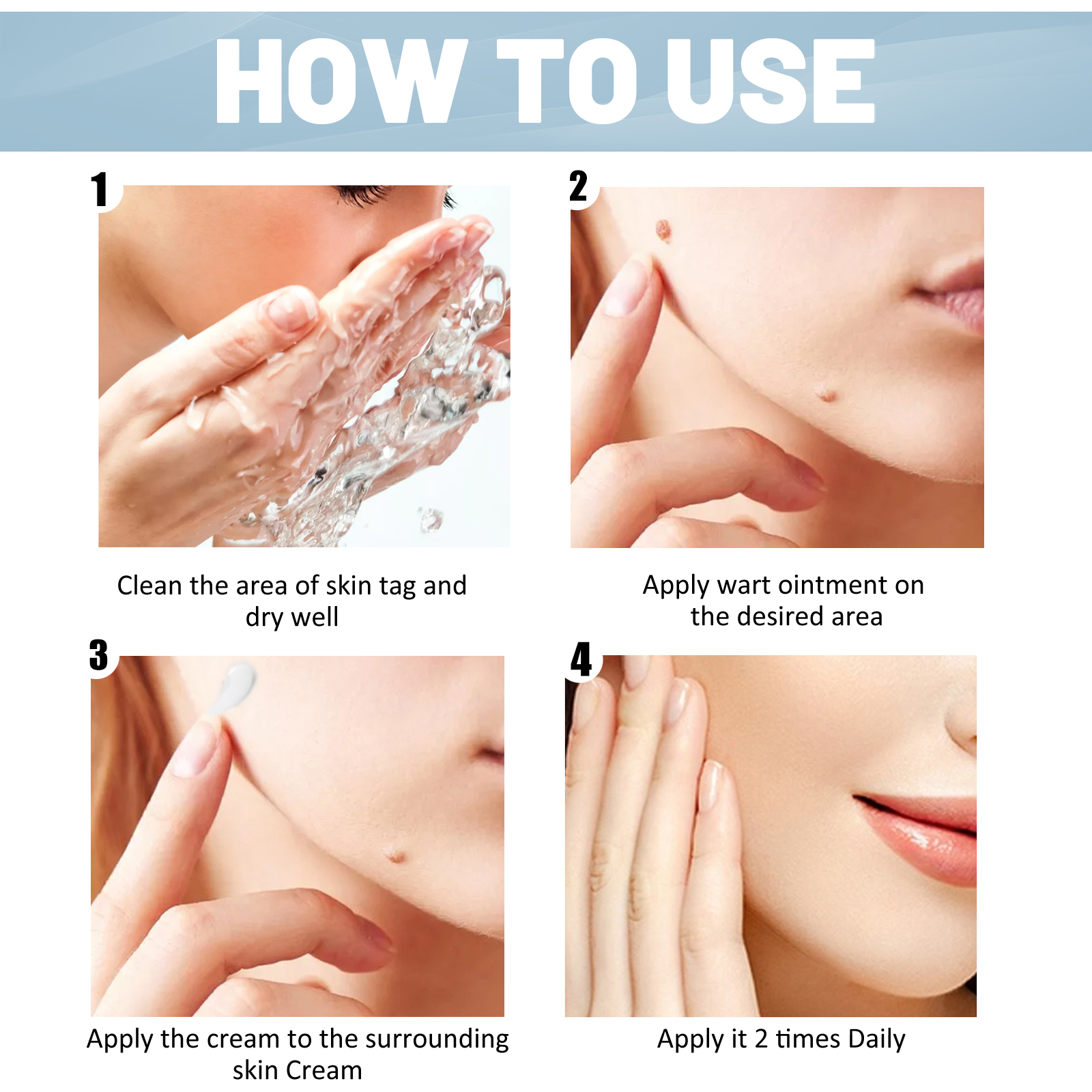 HOW TO USE

1

Clean the area of skin tag and dry well

2

Apply wart ointment on the desired area

3

Apply the cream to the surrounding skin Cream

4

Apply it 2 times Daily