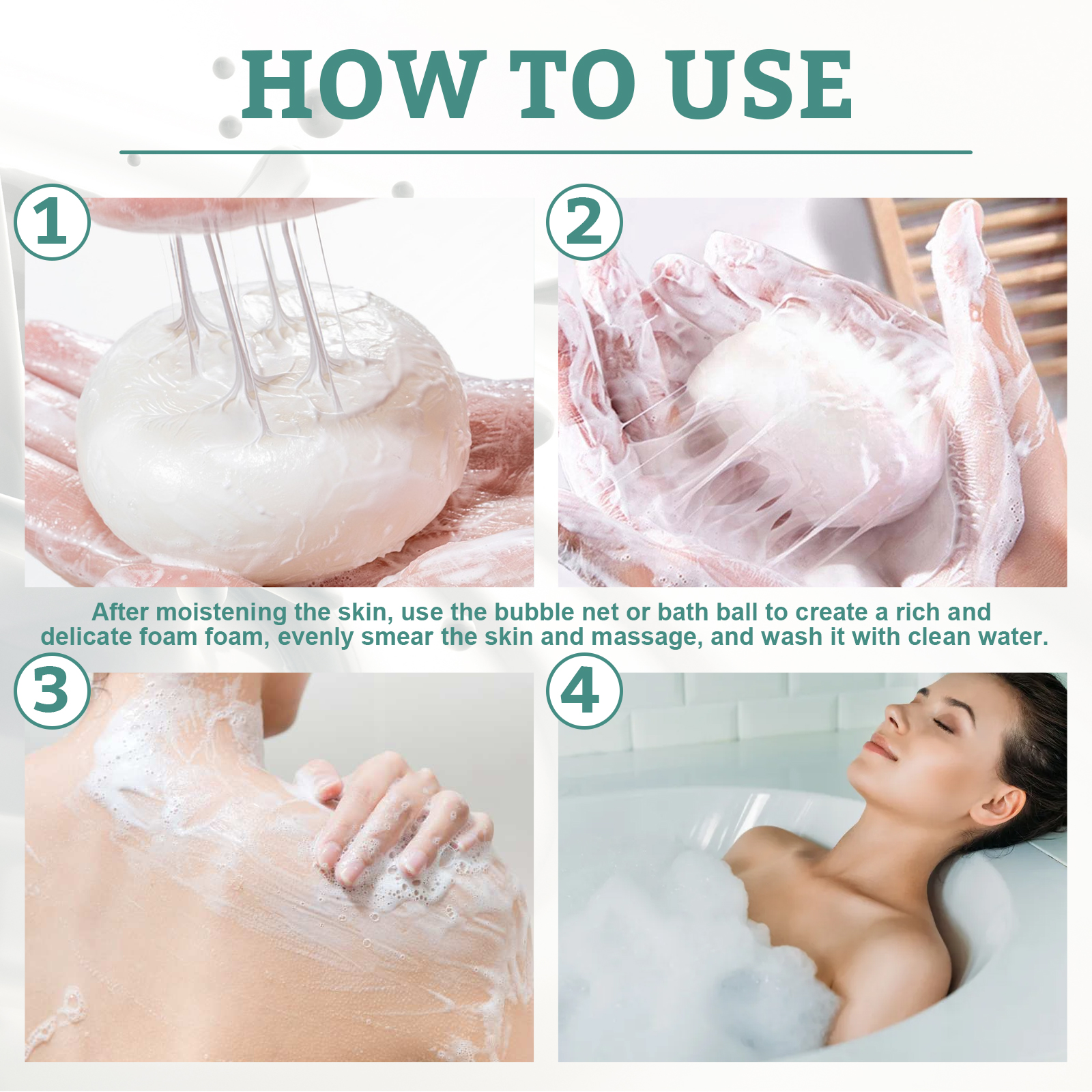 HOW TO USE

1

2

After moistening the skin, use the bubble net or bath ball to create a rich and delicate foam foam, evenly smear the skin and massage, and wash it with clean water.

3

4