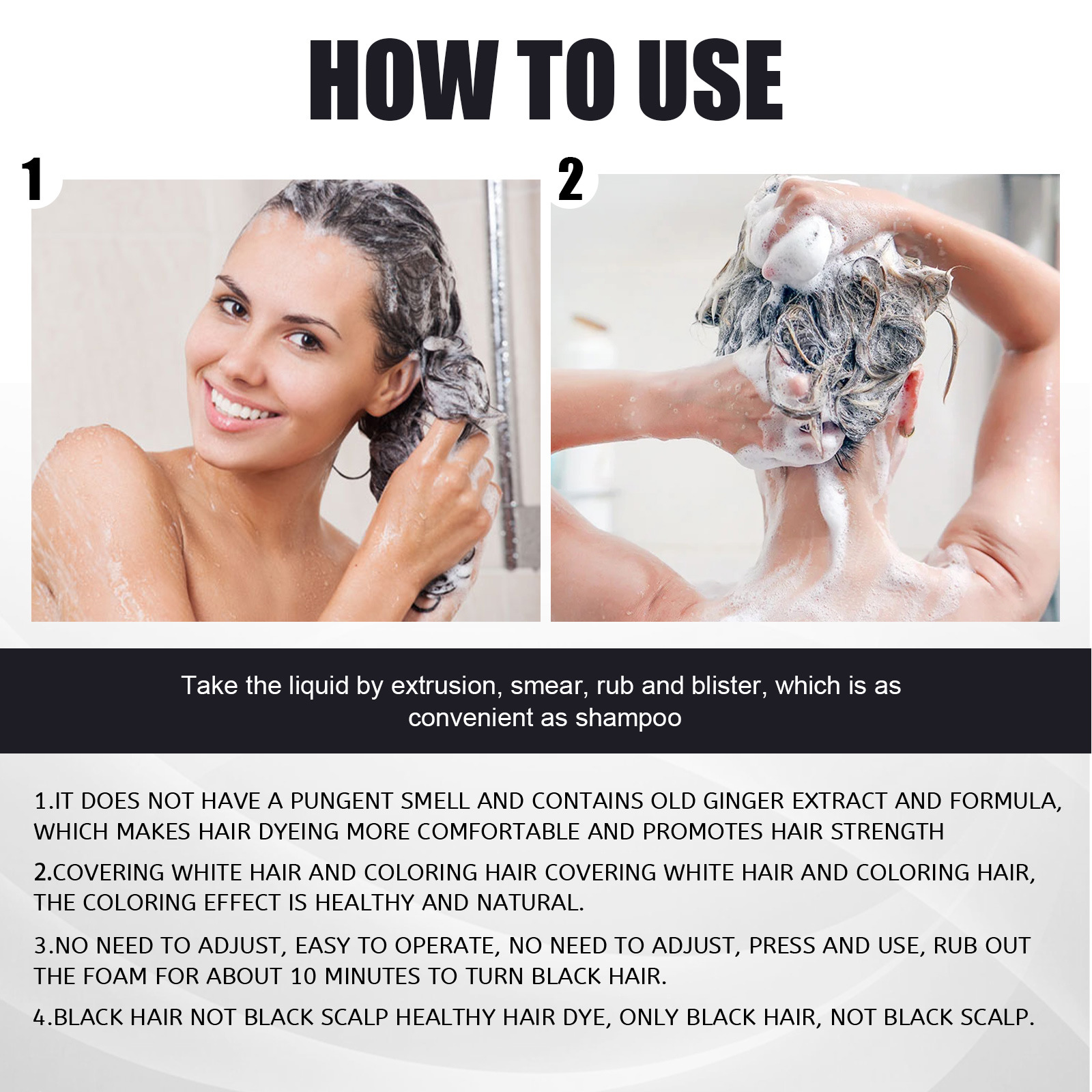 HOW TO USE

1

2

Take the liquid by extrusion, smear, rub and blister, which is as convenient as shampoo

1.IT DOES NOT HAVE A PUNGENT SMELL AND CONTAINS OLD GINGER EXTRACT AND FORMULA, WHICH MAKES HAIR DYEING MORE COMFORTABLE AND PROMOTES HAIR STRENGTH

2.COVERING WHITE HAIR AND COLORING HAIR COVERING WHITE HAIR AND COLORING HAIR, THE COLORING EFFECT IS HEALTHY AND NATURAL.

3.NO NEED TO ADJUST, EASY TO OPERATE, NO NEED TO ADJUST, PRESS AND USE, RUB OUT THE FOAM FOR ABOUT 10 MINUTES TO TURN BLACK HAIR.

4.BLACK HAIR NOT BLACK SCALP HEALTHY HAIR DYE, ONLY BLACK HAIR, NOT BLACK SCALP.