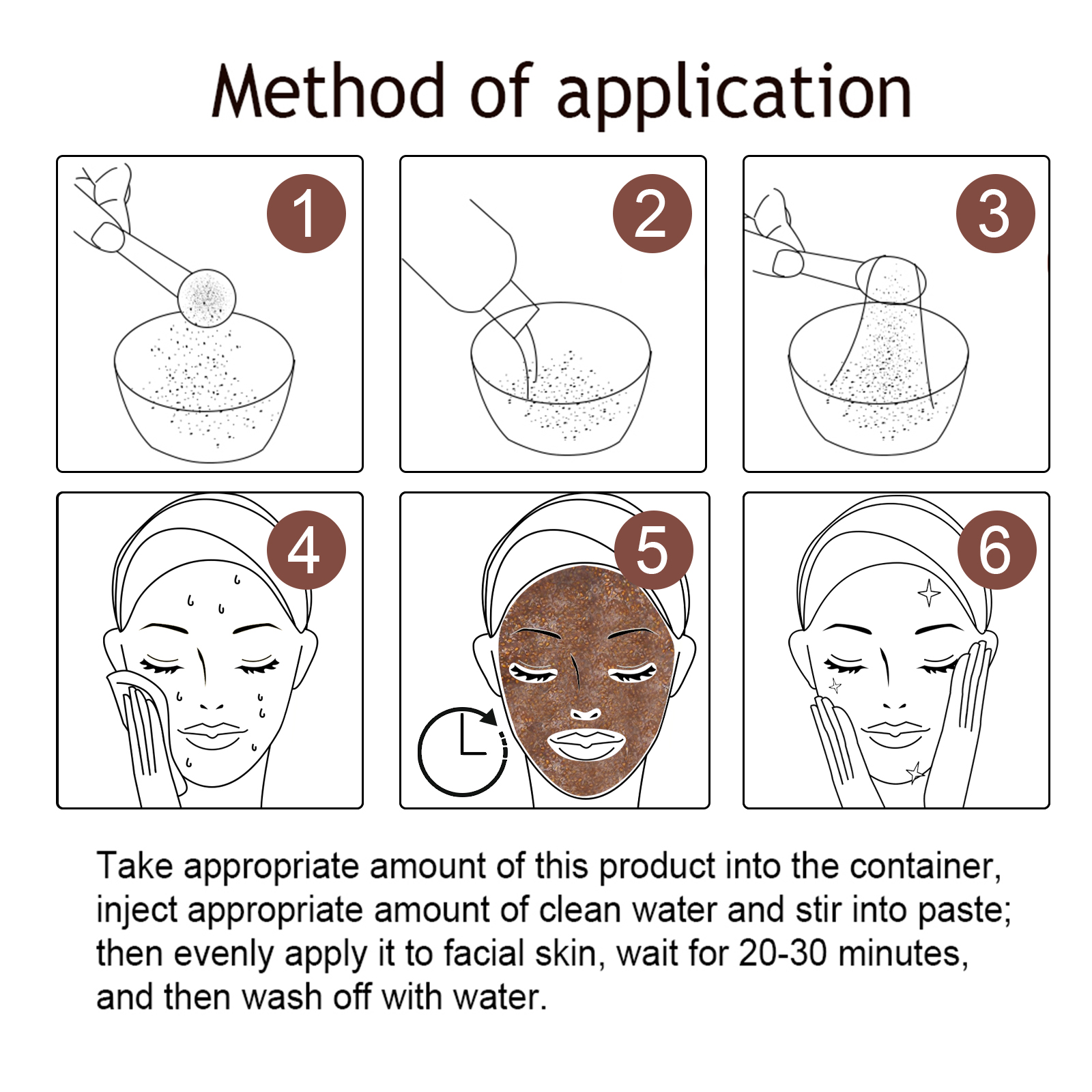 Method of application

1

2

3

4

5

6

Take appropriate amount of this product into the container, inject appropriate amount of clean water and stir into paste; then evenly apply it to facial skin, wait for 20-30 minutes, and then wash off with water.