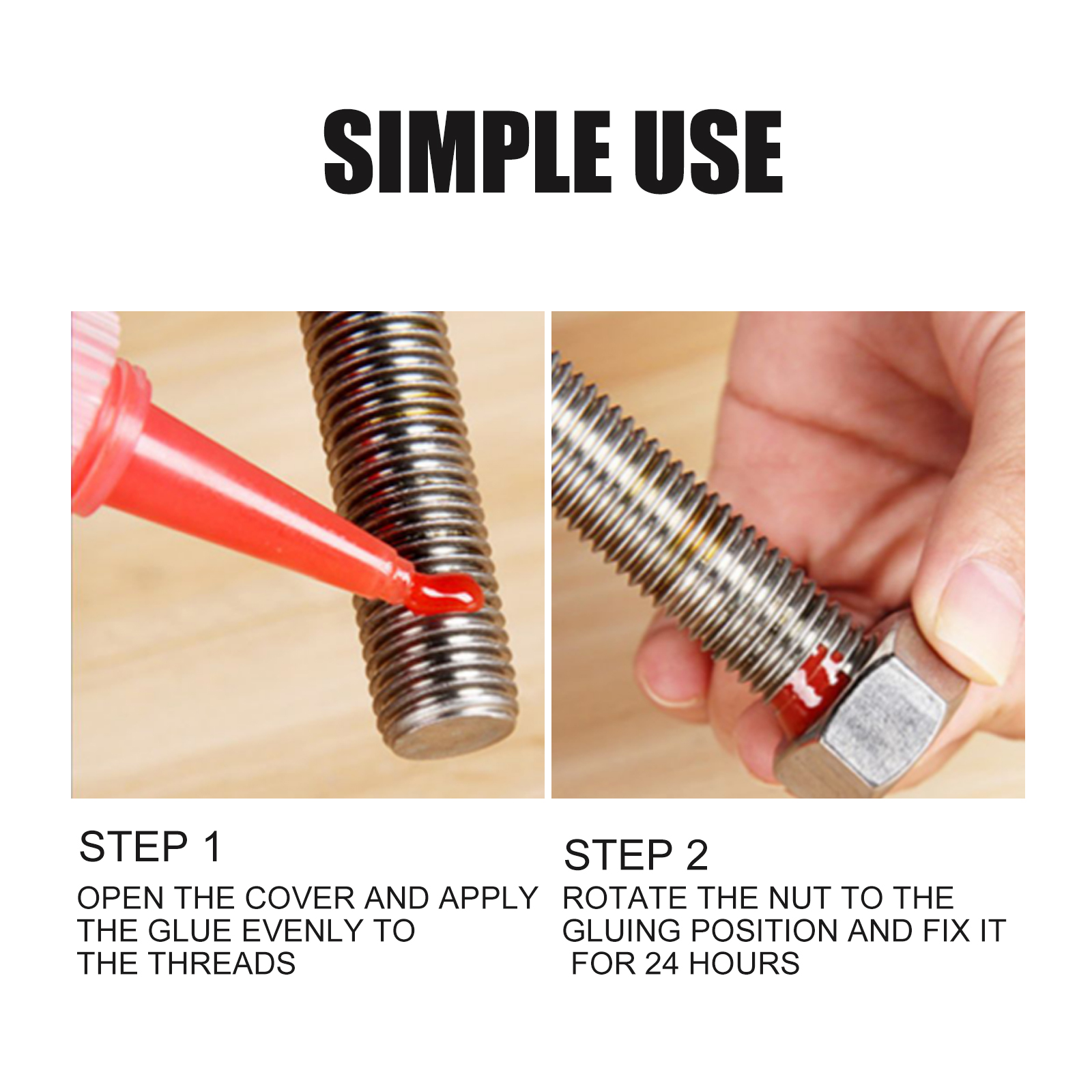 SIMPLE USE

STEP 1

OPEN THE COVER AND APPLY THE GLUE EVENLY TO THE THREADS

STEP 2

ROTATE THE NUT TO THE GLUING POSITION AND FIX IT FOR 24 HOURS