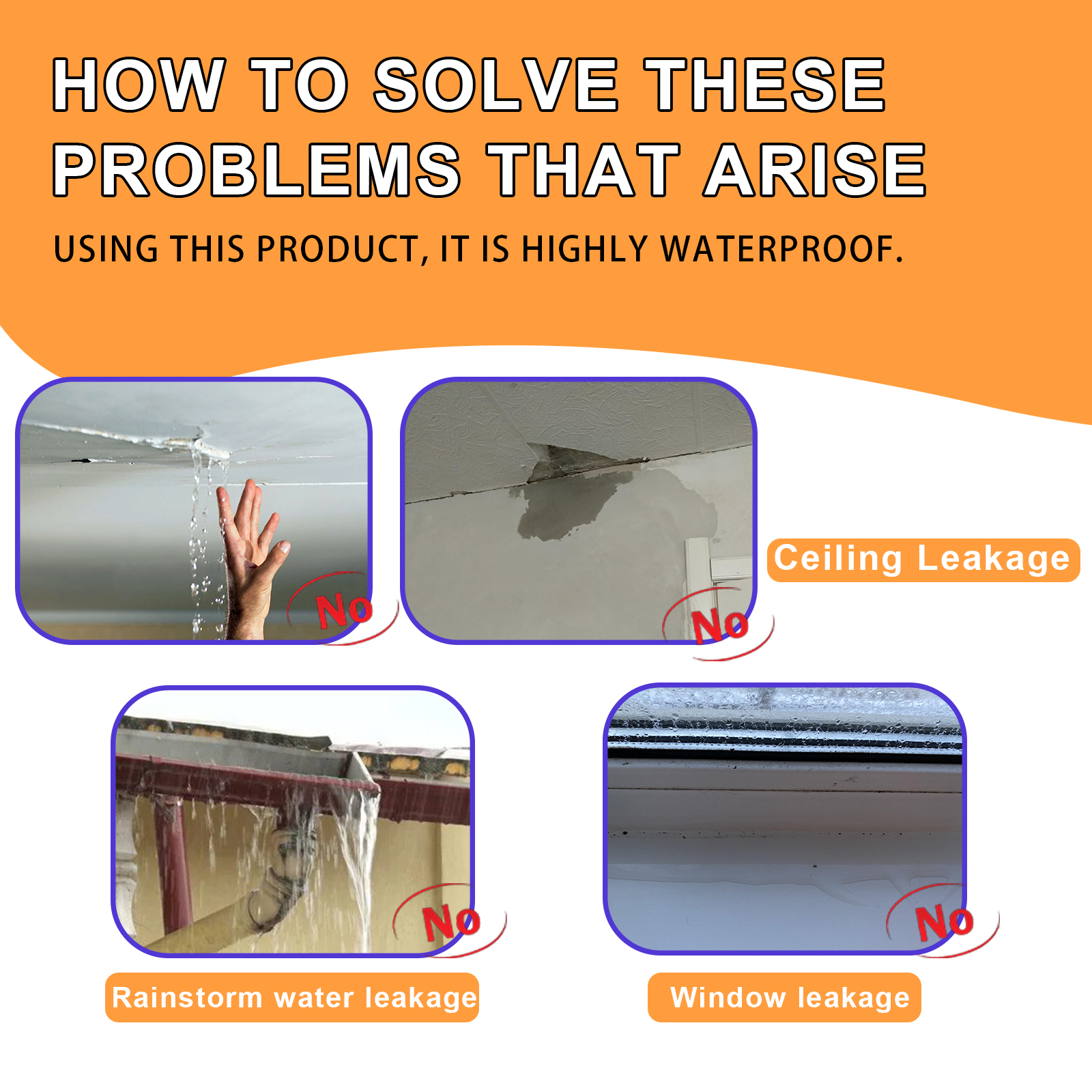 HOW TO SOLVE THESE PROBLEMS THAT ARISE

USING THIS PRODUCT, IT IS HIGHLY WATERPROOF.

No

No

Ceiling Leakage

No

No

Rainstorm water leakage

Window leakage