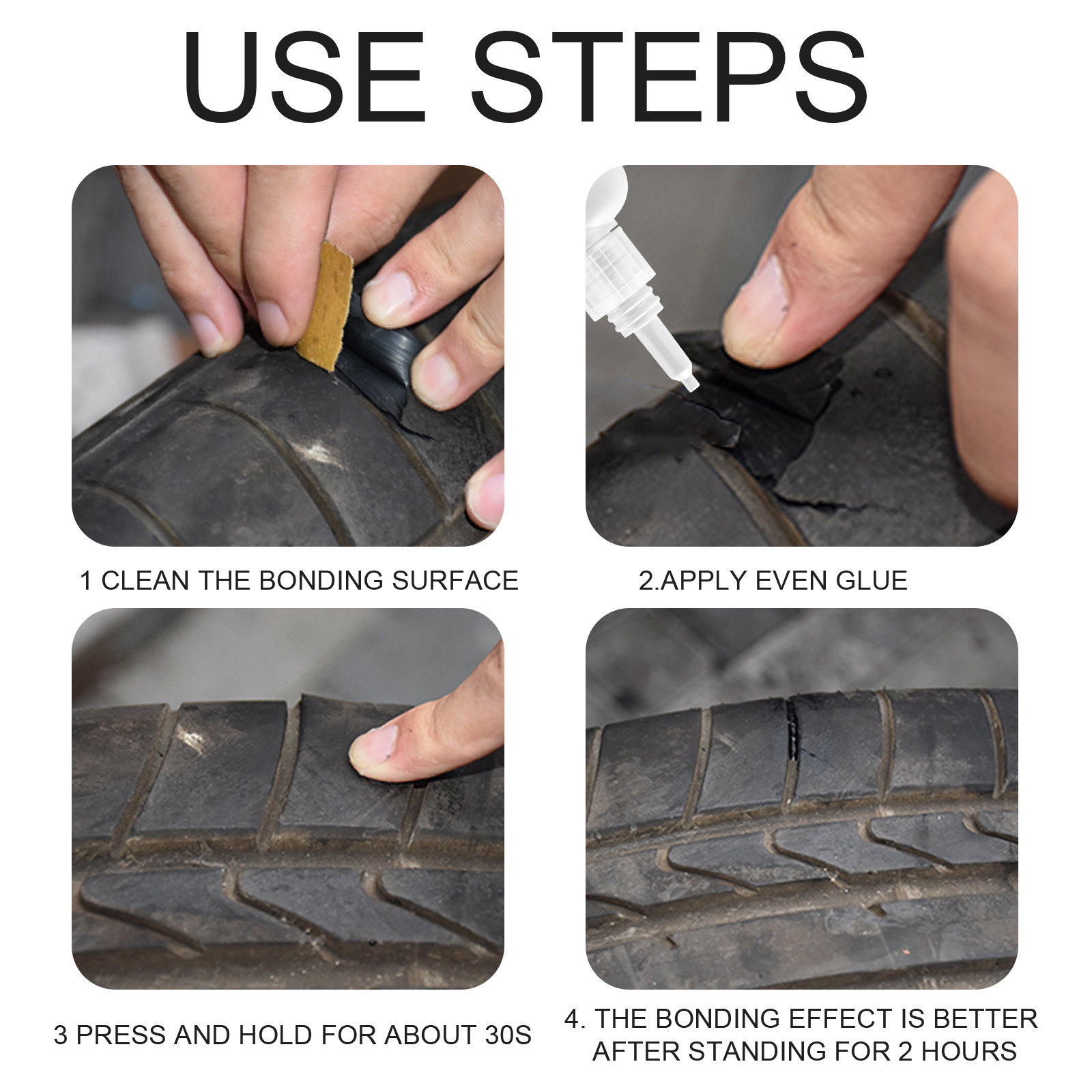 USE STEPS

1 CLEAN THE BONDING SURFACE

2.APPLY EVEN GLUE

3 PRESS AND HOLD FOR ABOUT 30S

4. THE BONDING EFFECT IS BETTER AFTER STANDING FOR 2 HOURS