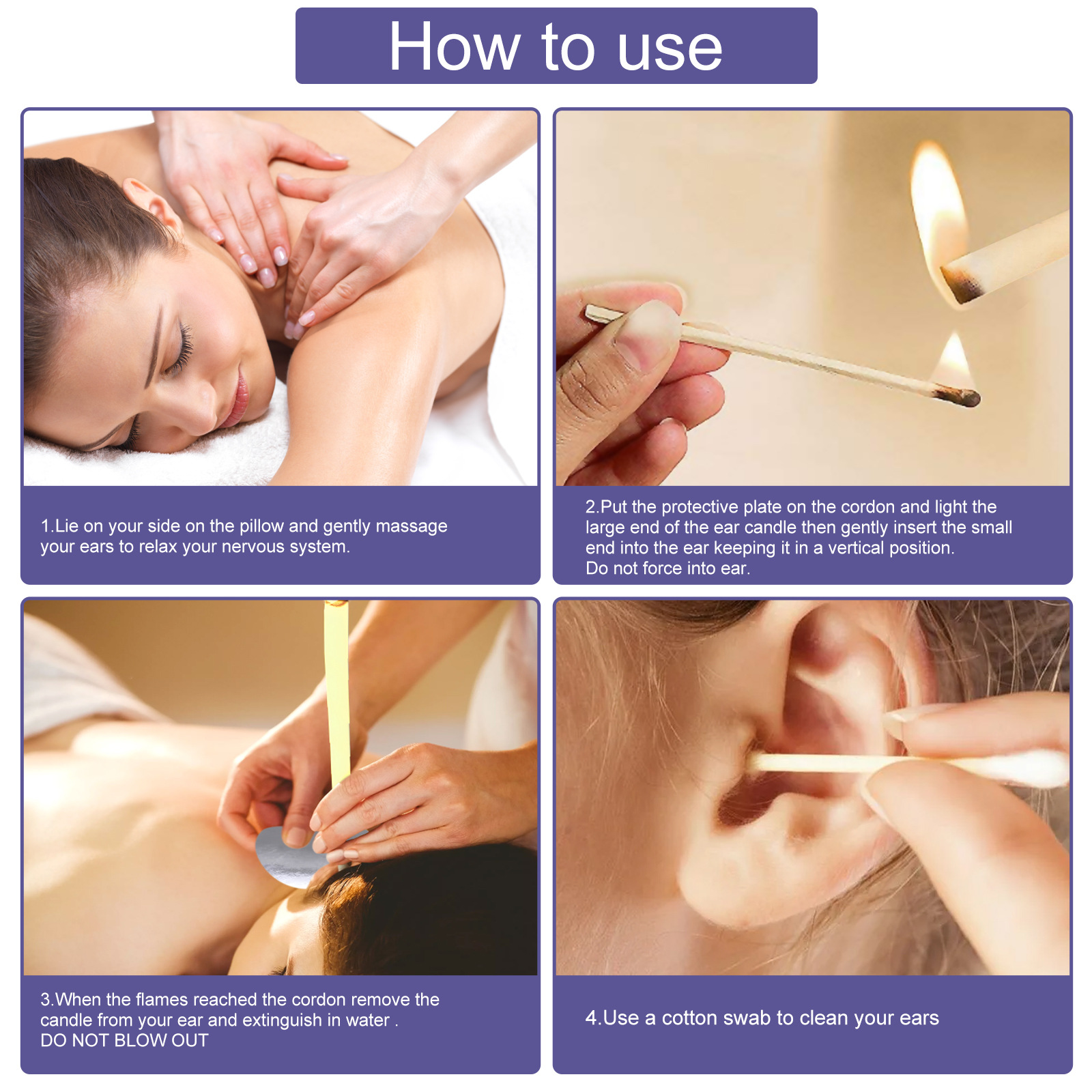 How to use

1.Lie on your side on the pillow and gently massage your ears to relax your nervous system.

2.Put the protective plate on the cordon and light the large end of the ear candle then gently insert the small end into the ear keeping it in a vertical position.
Do not force into ear.

3.When the flames reached the cordon remove the candle from your ear and extinguish in water .
DO NOT BLOW OUT

4.Use a cotton swab to clean your ears