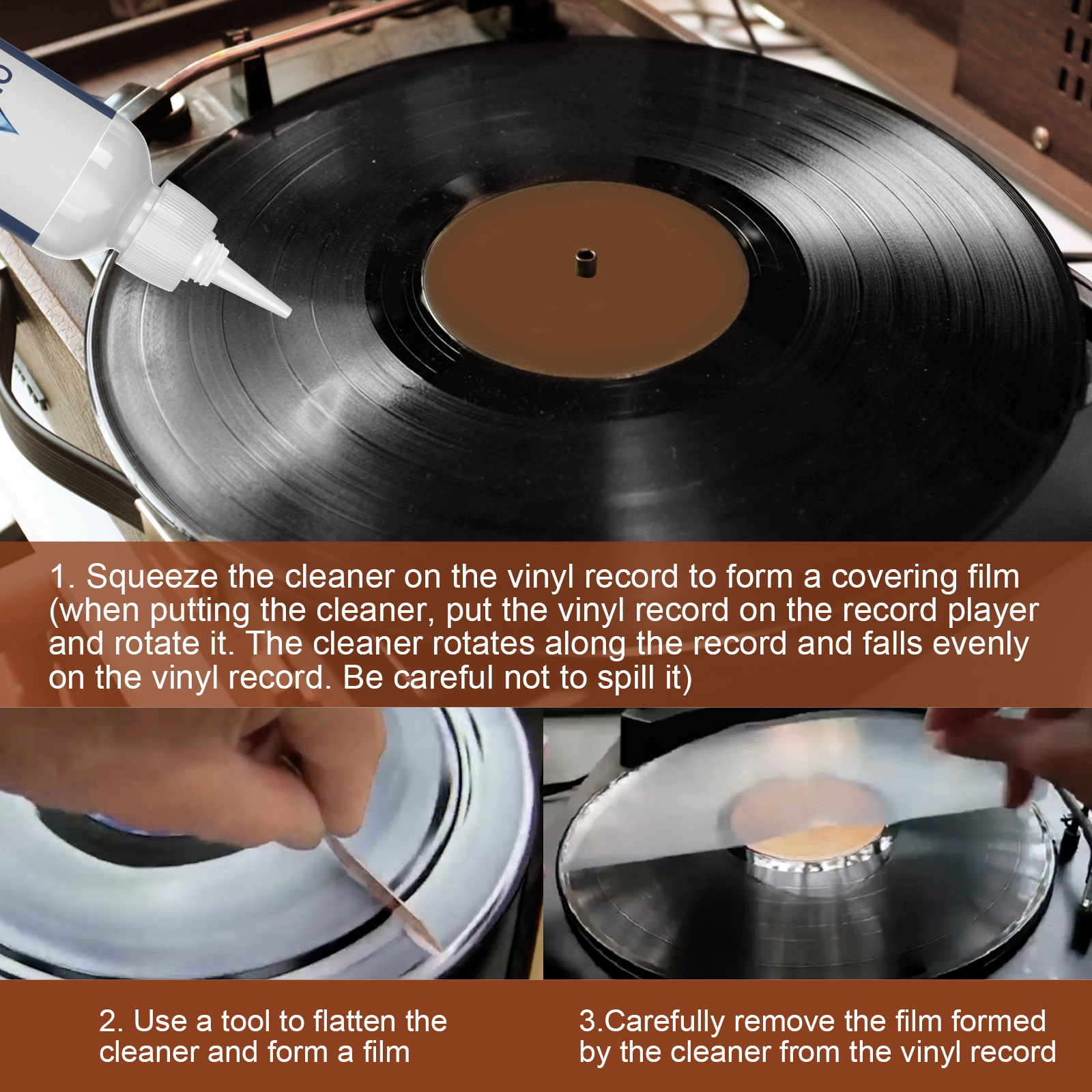 1. Squeeze the cleaner on the vinyl record to form a covering film (when putting the cleaner, put the vinyl record on the record player and rotate it. The cleaner rotates along the record and falls evenly on the vinyl record. Be careful not to spill it)

2. Use a tool to flatten the cleaner and form a film

3.Carefully remove the film formed by the cleaner from the vinyl record