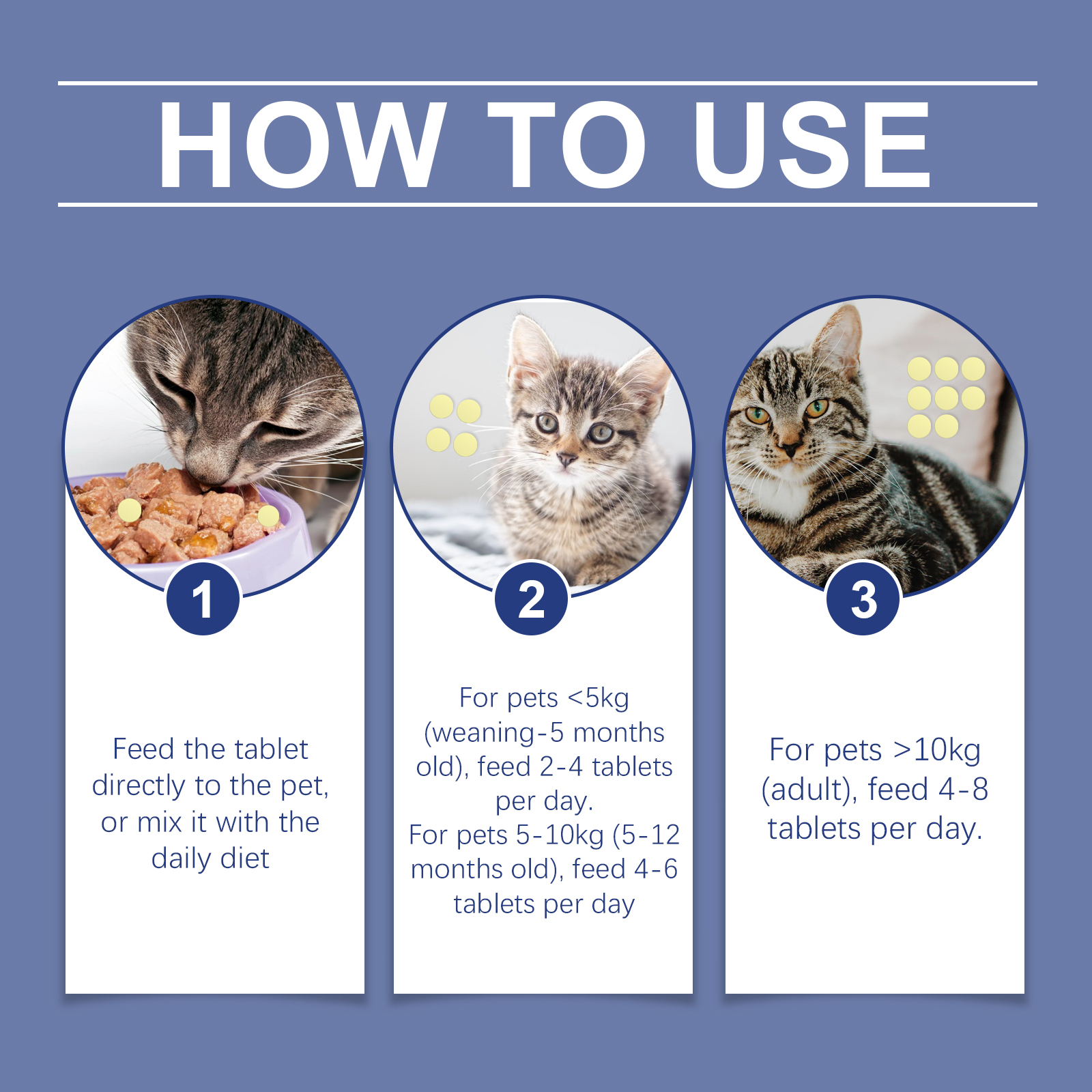 HOW TO USE

1

Feed the tablet directly to the pet, or mix it with the daily diet

2

For pets <5kg (weaning-5 months old), feed 2-4 tablets per day.
For pets 5-10kg (5-12 months old), feed 4-6 tablets per day

3

For pets >10kg (adult), feed 4-8 tablets per day.