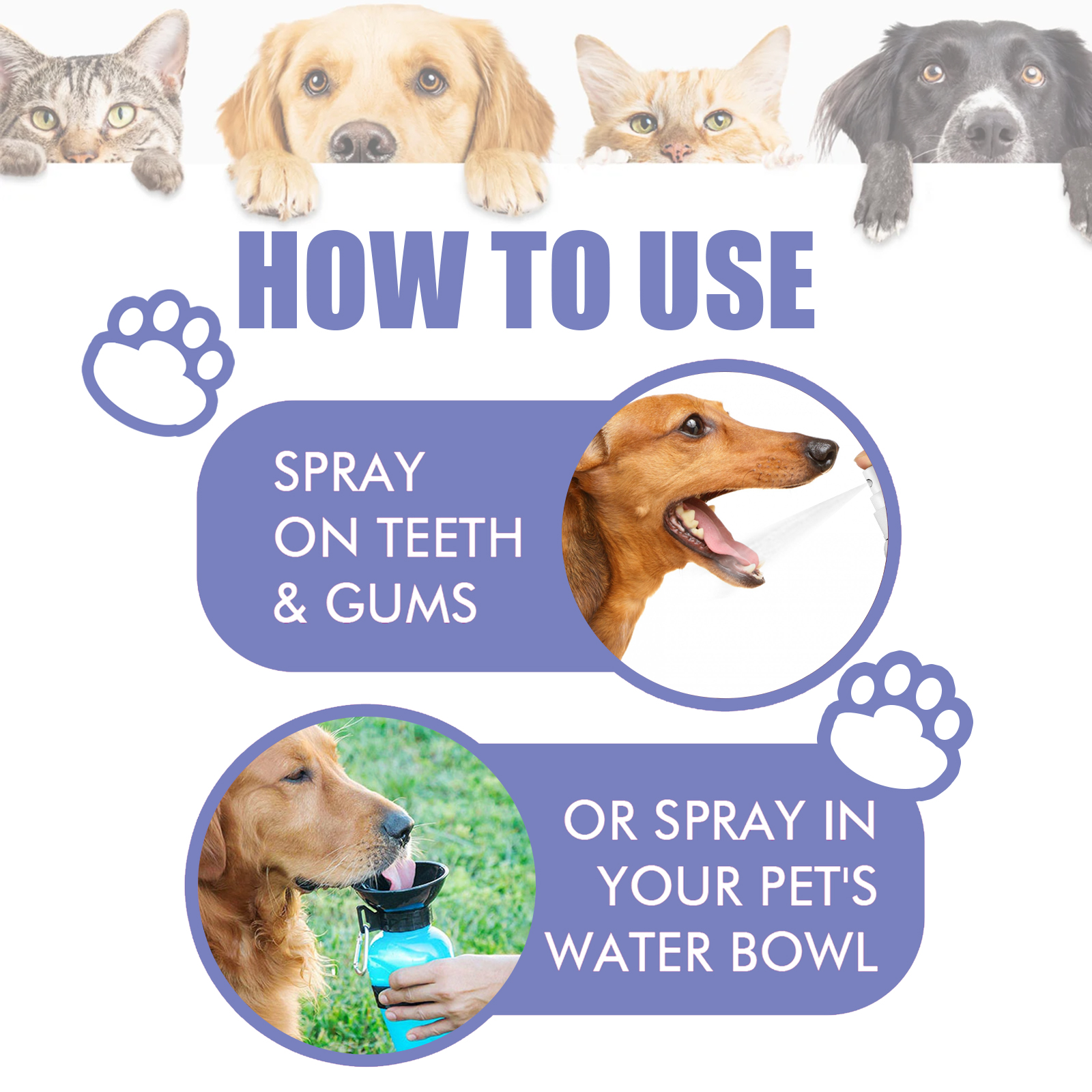 HOW TO USE

SPRAY
ON TEETH
& GUMS

OR SPRAY IN
YOUR PET'S
WATER BOWL