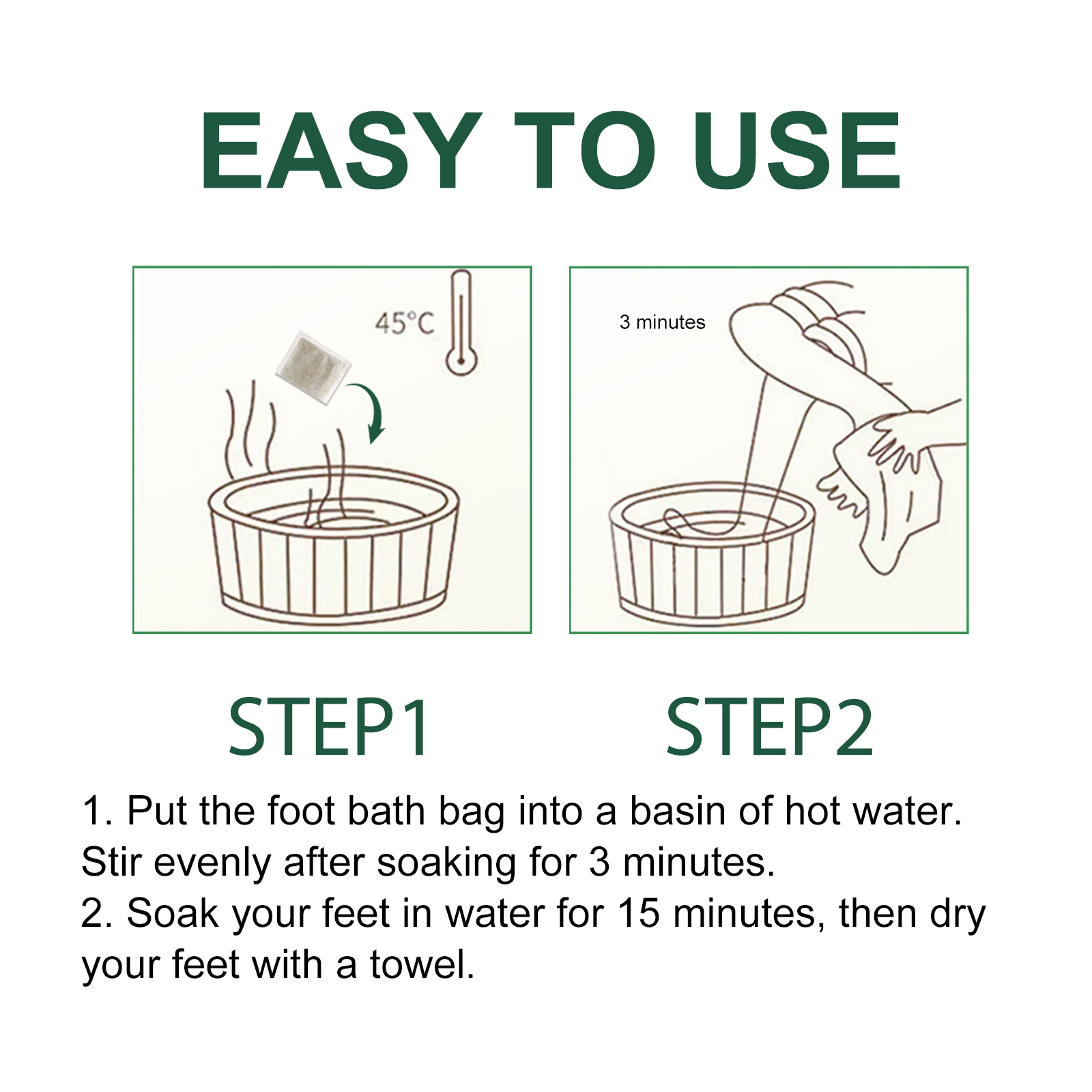 EASY TO USE

45°C

3 minutes

STEP1

STEP2

1. Put the foot bath bag into a basin of hot water. Stir evenly after soaking for 3 minutes.
2. Soak your feet in water for 15 minutes, then dry your feet with a towel.