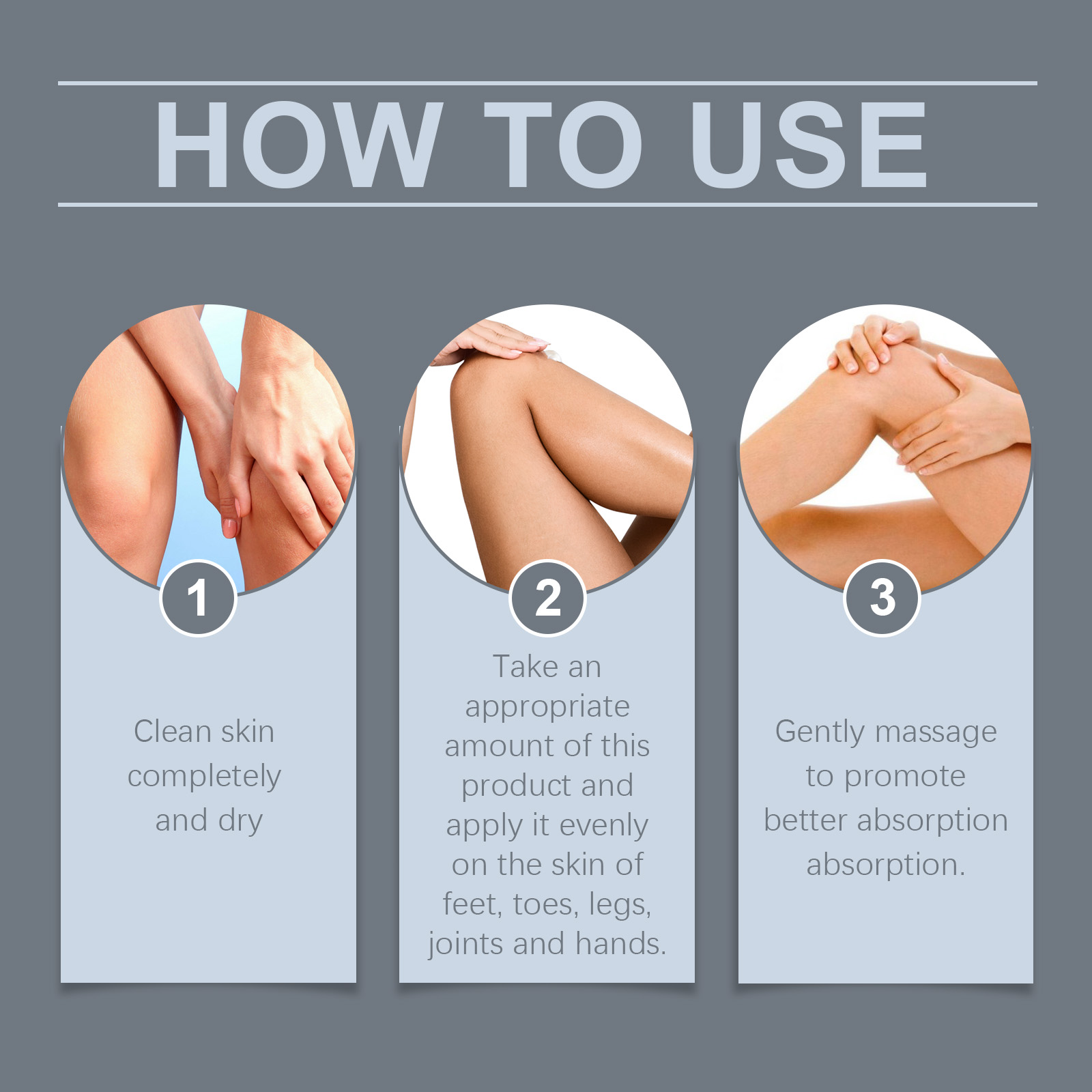 HOW TO USE

1

Clean skin completely and dry

2

Take an appropriate amount of this product and apply it evenly on the skin of feet, toes, legs, joints and hands.

3

Gently massage to promote better absorption absorption.