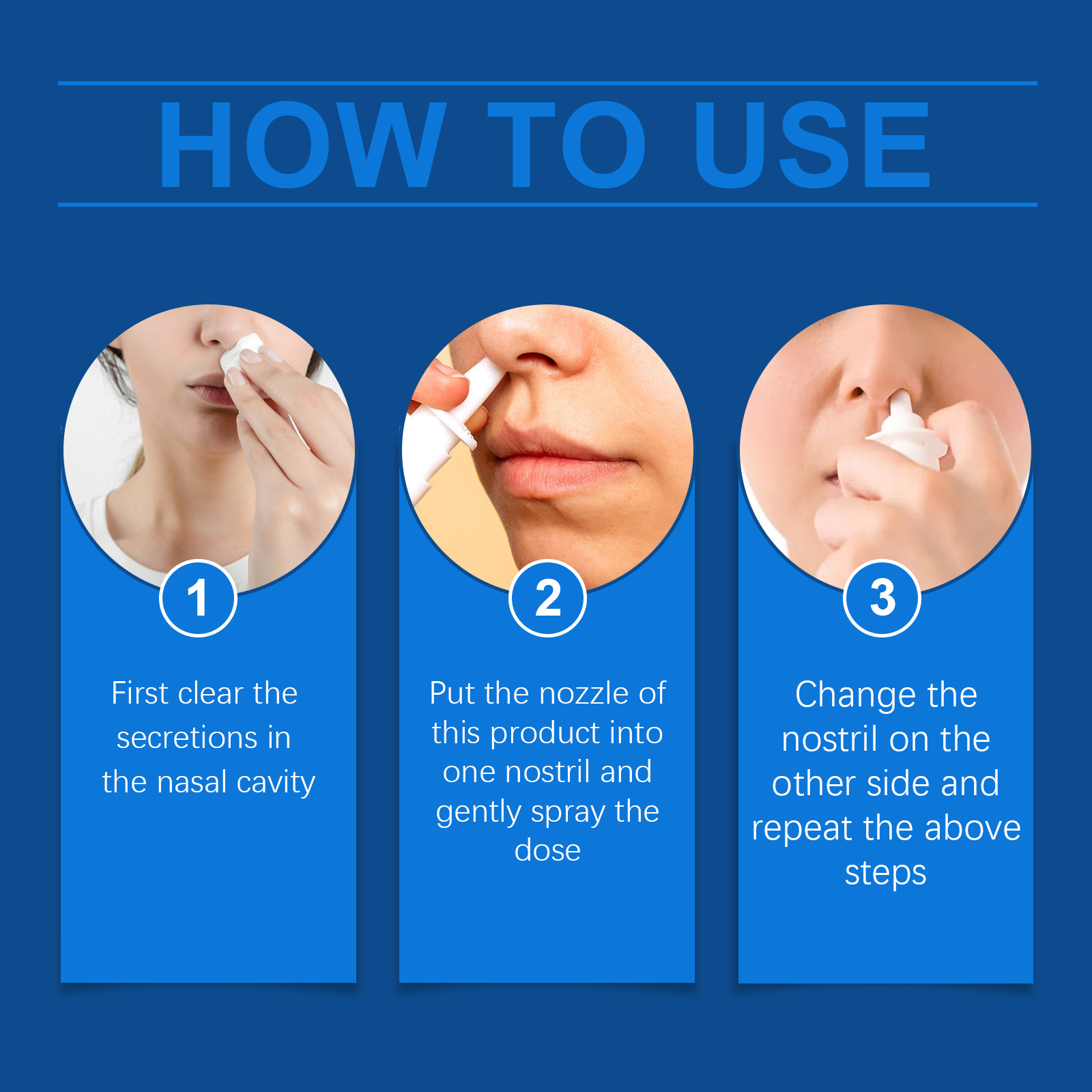 HOW TO USE

1

First clear the secretions in the nasal cavity

2

Put the nozzle of this product into one nostril and gently spray the dose

3

Change the nostril on the other side and repeat the above steps