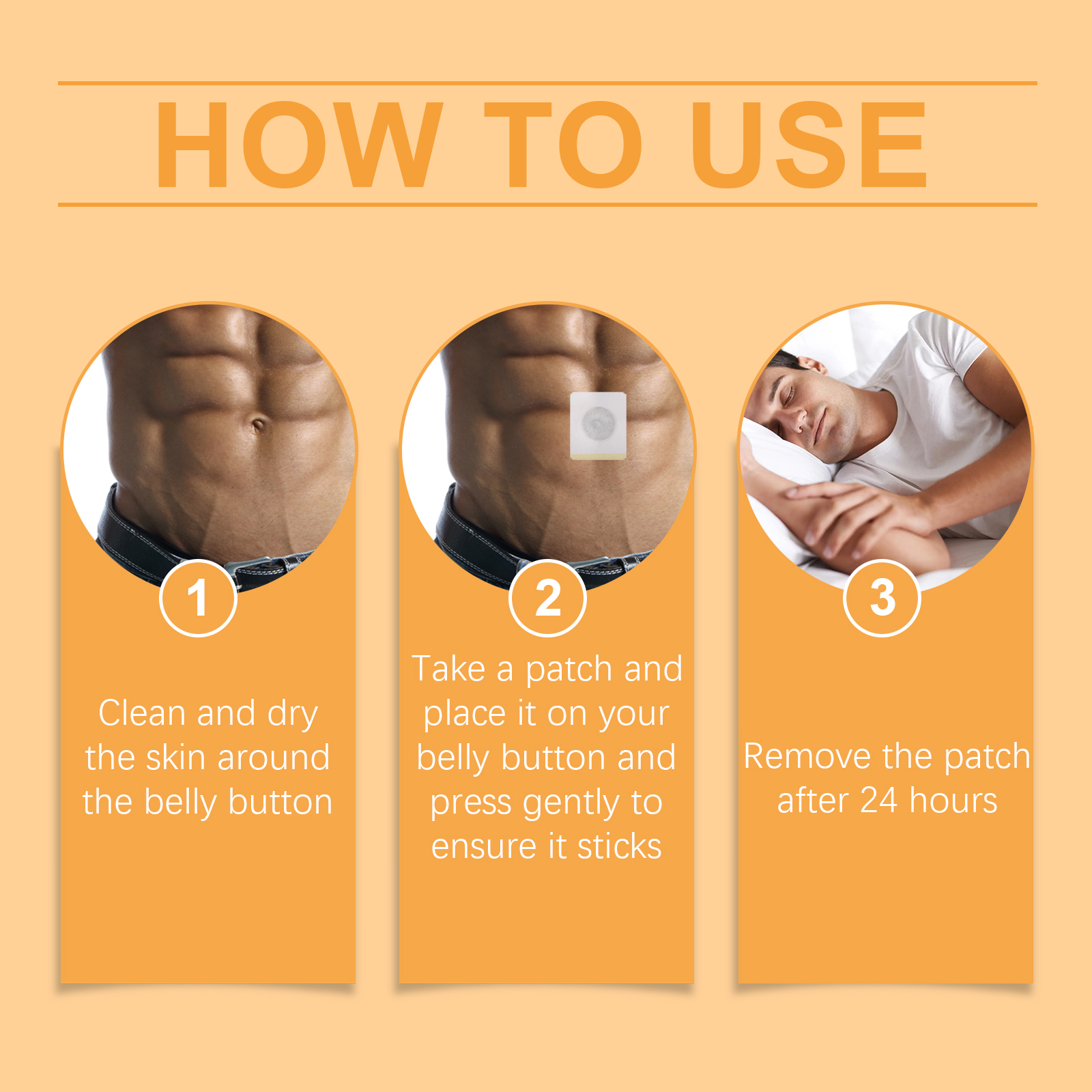 HOW TO USE

1

Clean and dry the skin around the belly button

2

Take a patch and place it on your belly button and press gently to ensure it sticks

3

Remove the patch after 24 hours