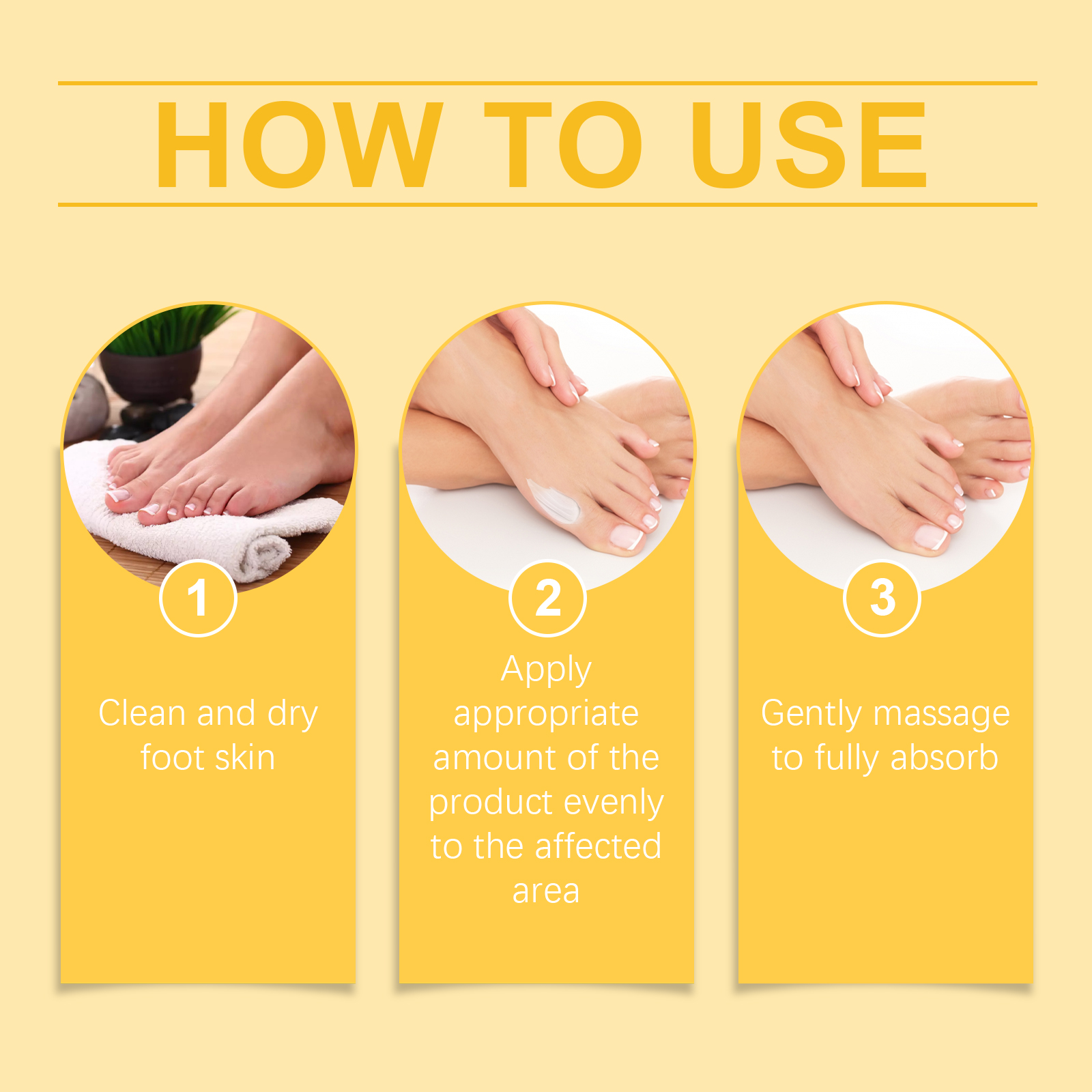 HOW TO USE

1

Clean and dry foot skin

2

Apply appropriate amount of the product evenly to the affected area

3

Gently massage to fully absorb