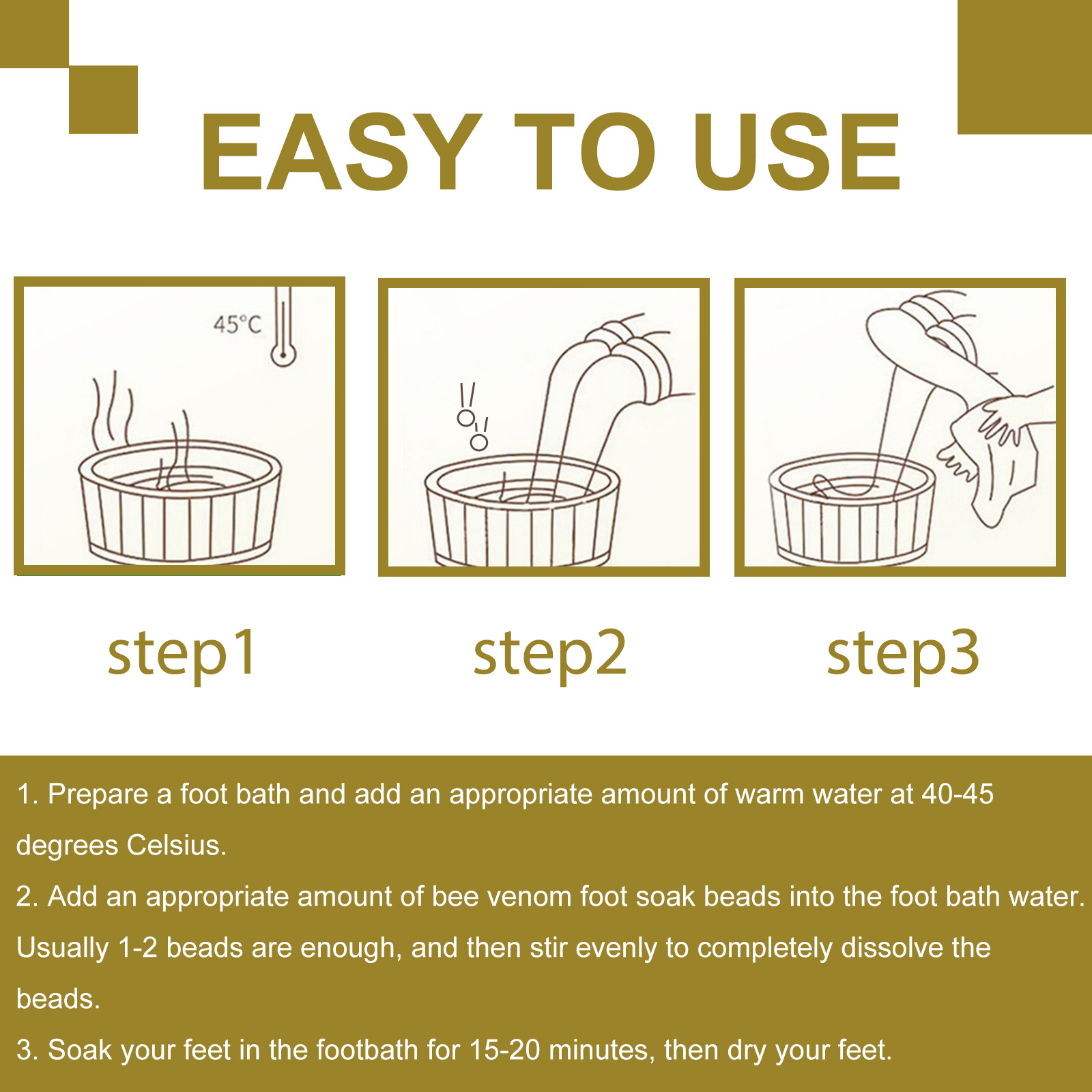 EASY TO USE

45°C

step1

step2

step3

1. Prepare a foot bath and add an appropriate amount of warm water at 40-45 degrees Celsius.

2. Add an appropriate amount of bee venom foot soak beads into the foot bath water. Usually 1-2 beads are enough, and then stir evenly to completely dissolve the beads.

3. Soak your feet in the footbath for 15-20 minutes, then dry your feet.