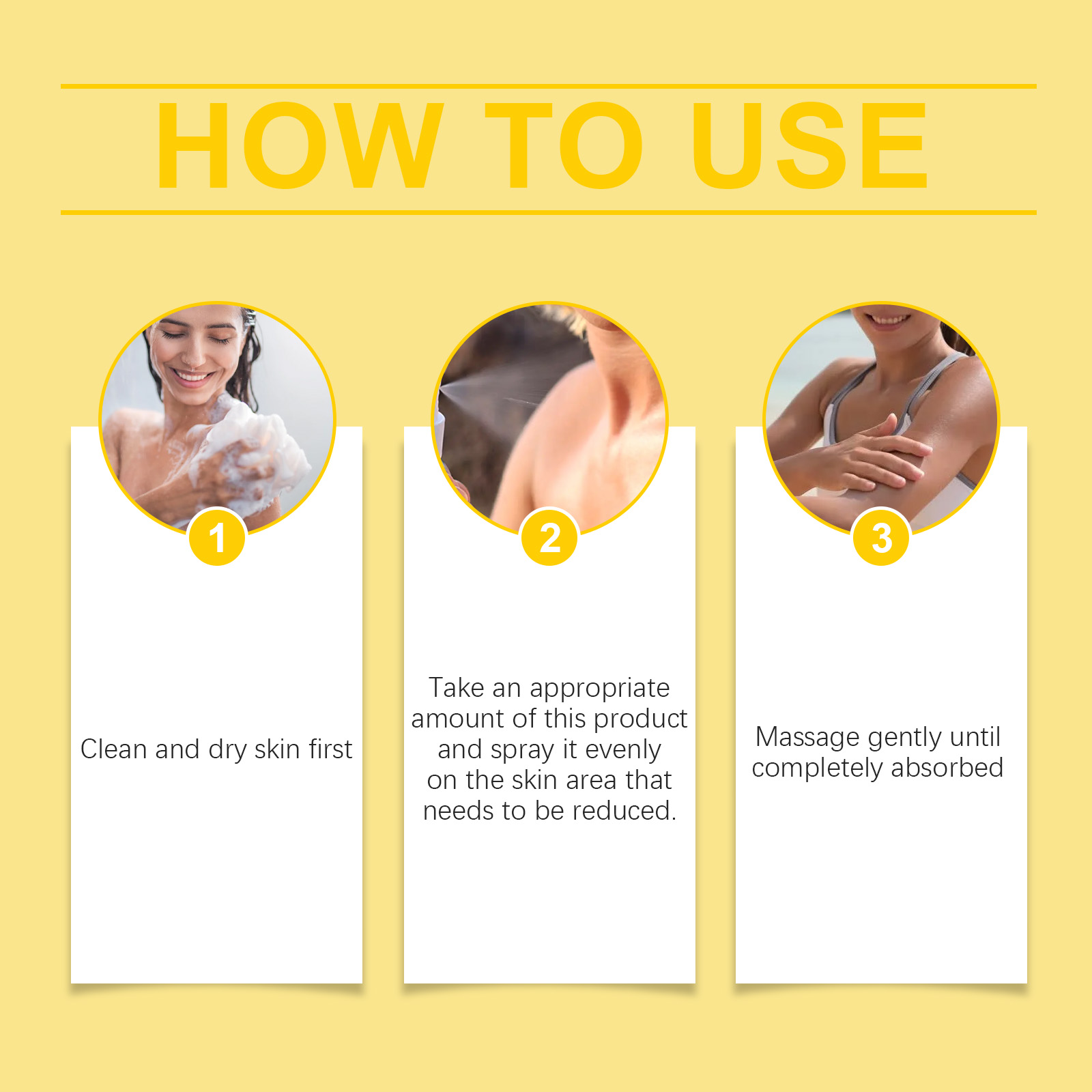 HOW TO USE

1

Clean and dry skin first

2

Take an appropriate amount of this product and spray it evenly on the skin area that needs to be reduced.

3

Massage gently until completely absorbed