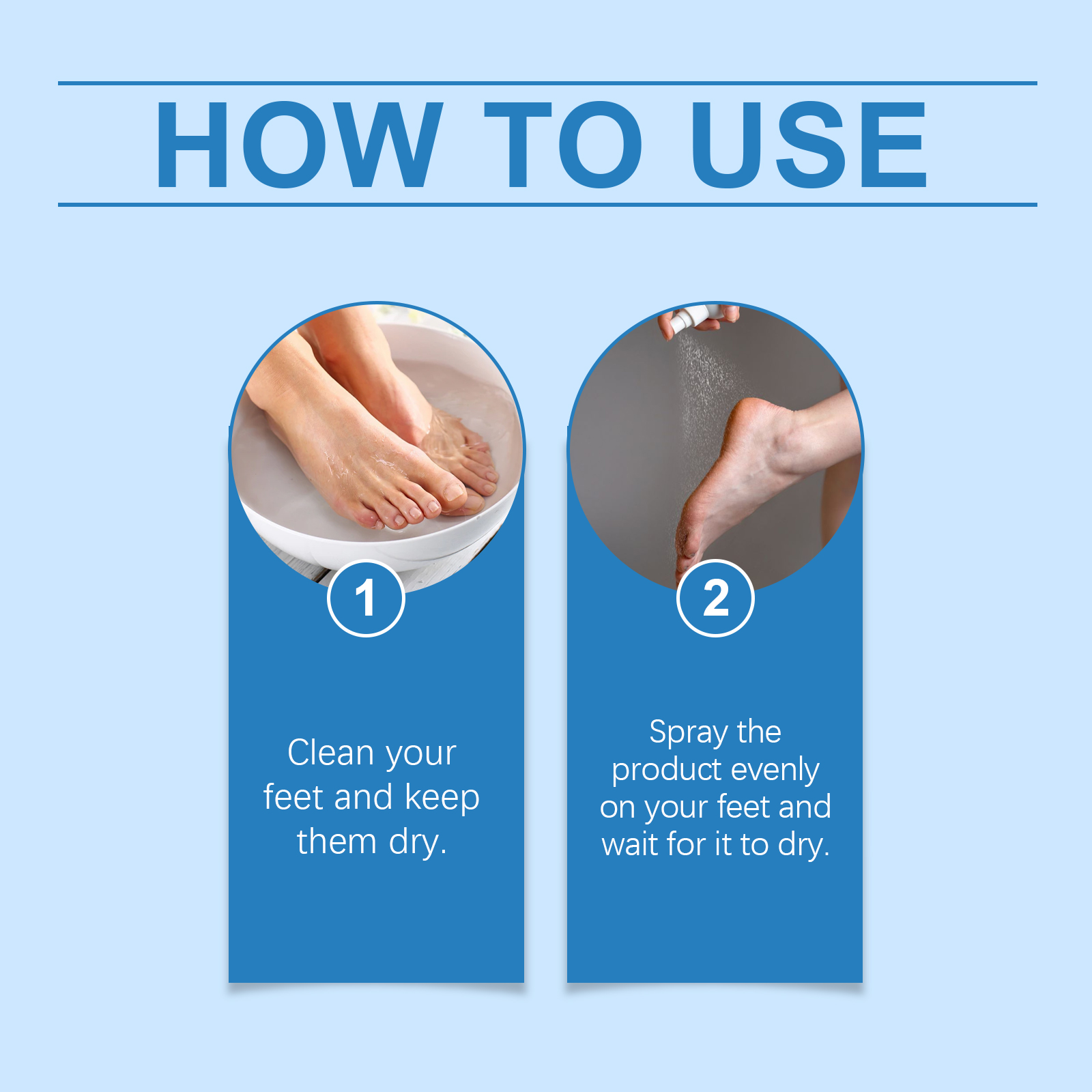 HOW TO USE

1

Clean your feet and keep them dry.

2

Spray the product evenly on your feet and wait for it to dry.