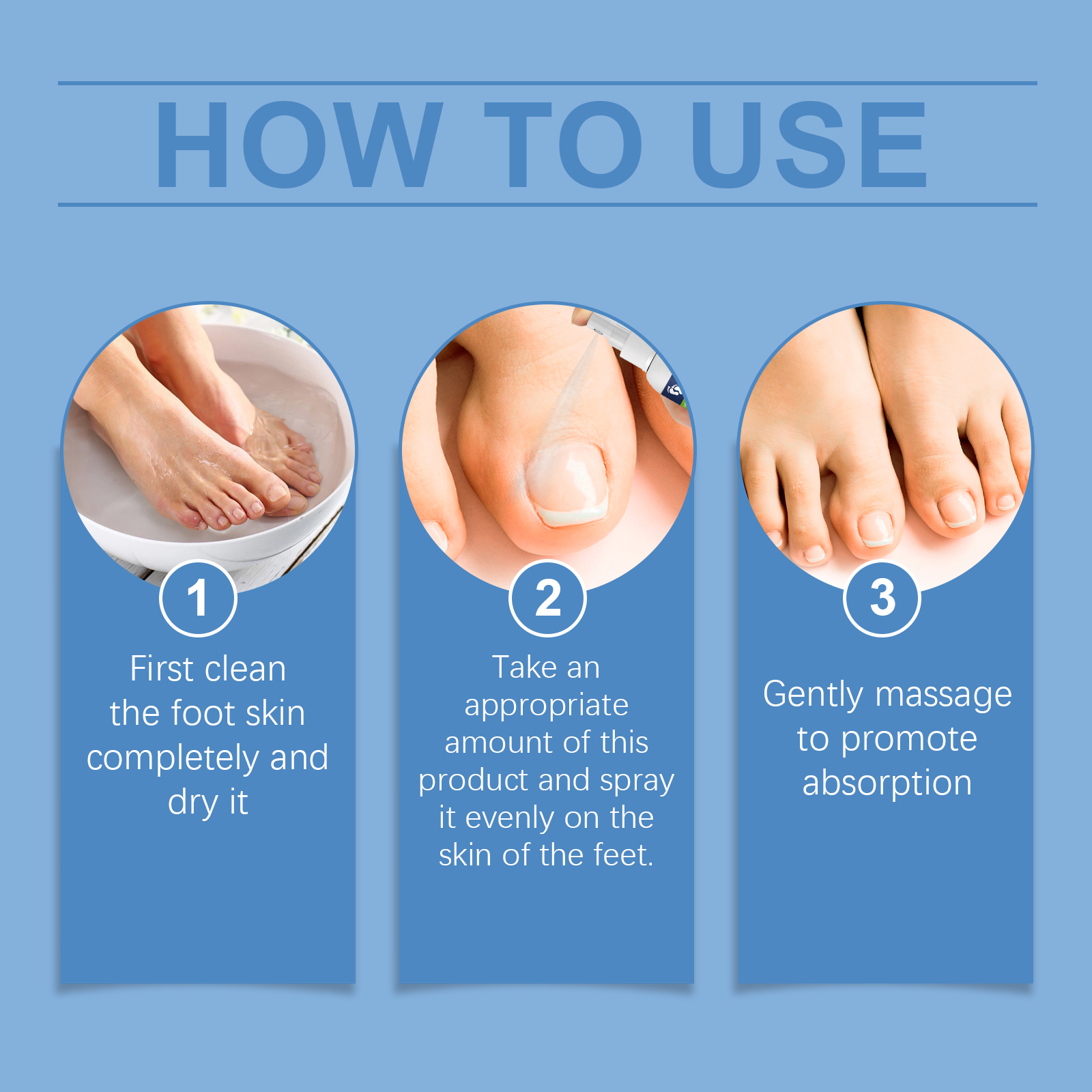 HOW TO USE

1

First clean the foot skin completely and dry it

2

Take an appropriate amount of this product and spray it evenly on the skin of the feet.

3

Gently massage to promote absorption