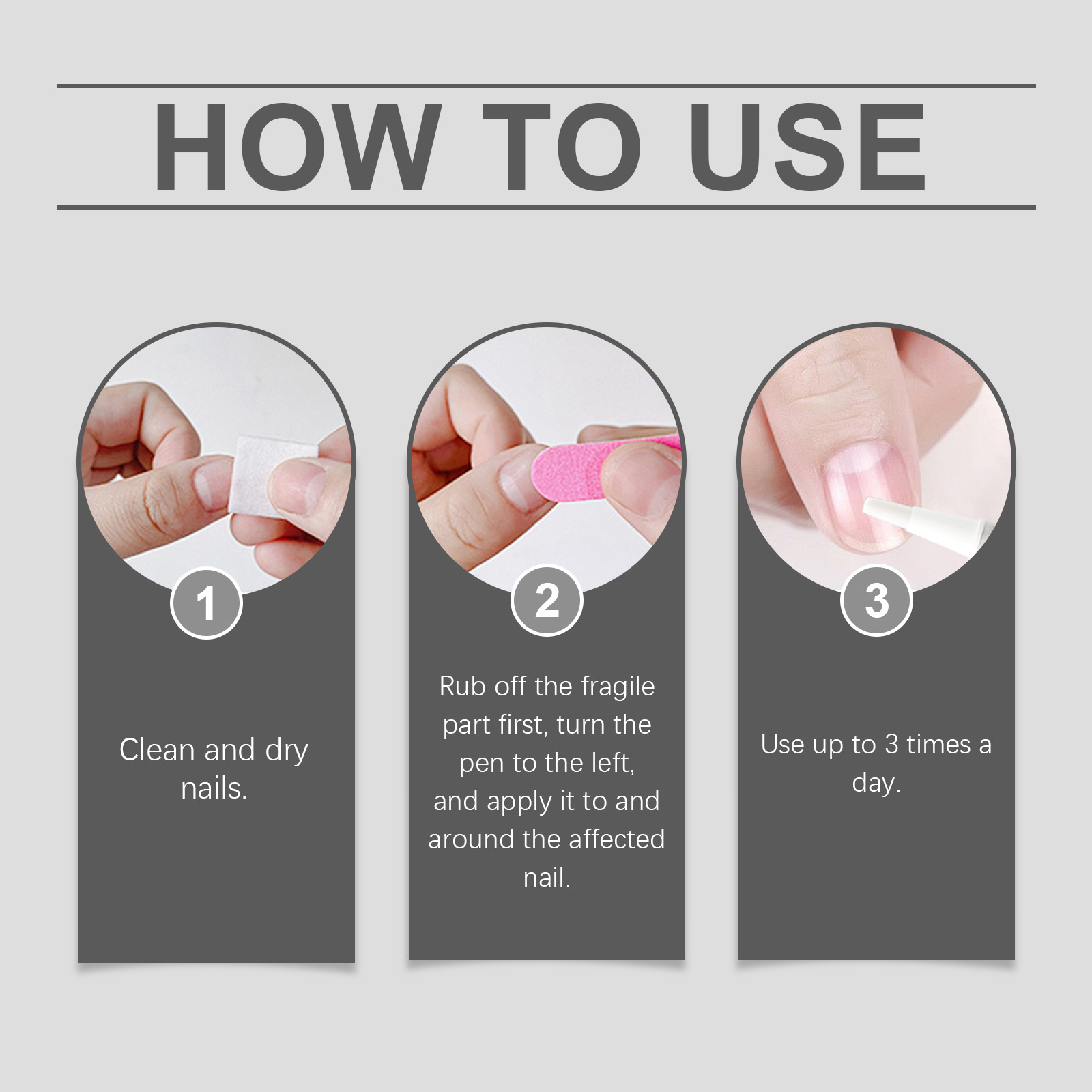 HOW TO USE

1

Clean and dry nails.

2

Rub off the fragile part first, turn the pen to the left, and apply it to and around the affected nail.

3

Use up to 3 times a day.