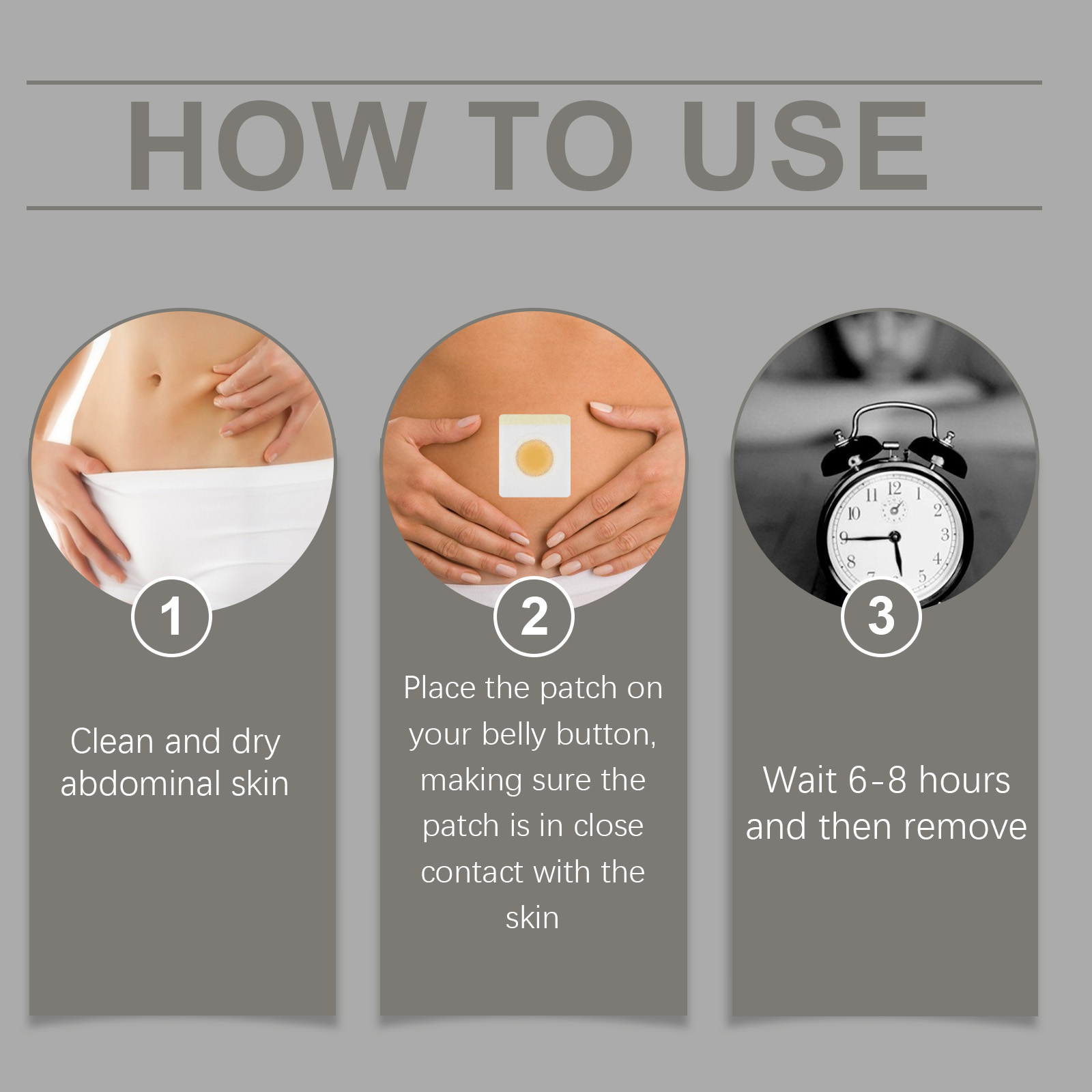 HOW TO USE

1

Clean and dry abdominal skin

2

Place the patch on your belly button, making sure the patch is in close contact with the skin

3

Wait 6-8 hours and then remove