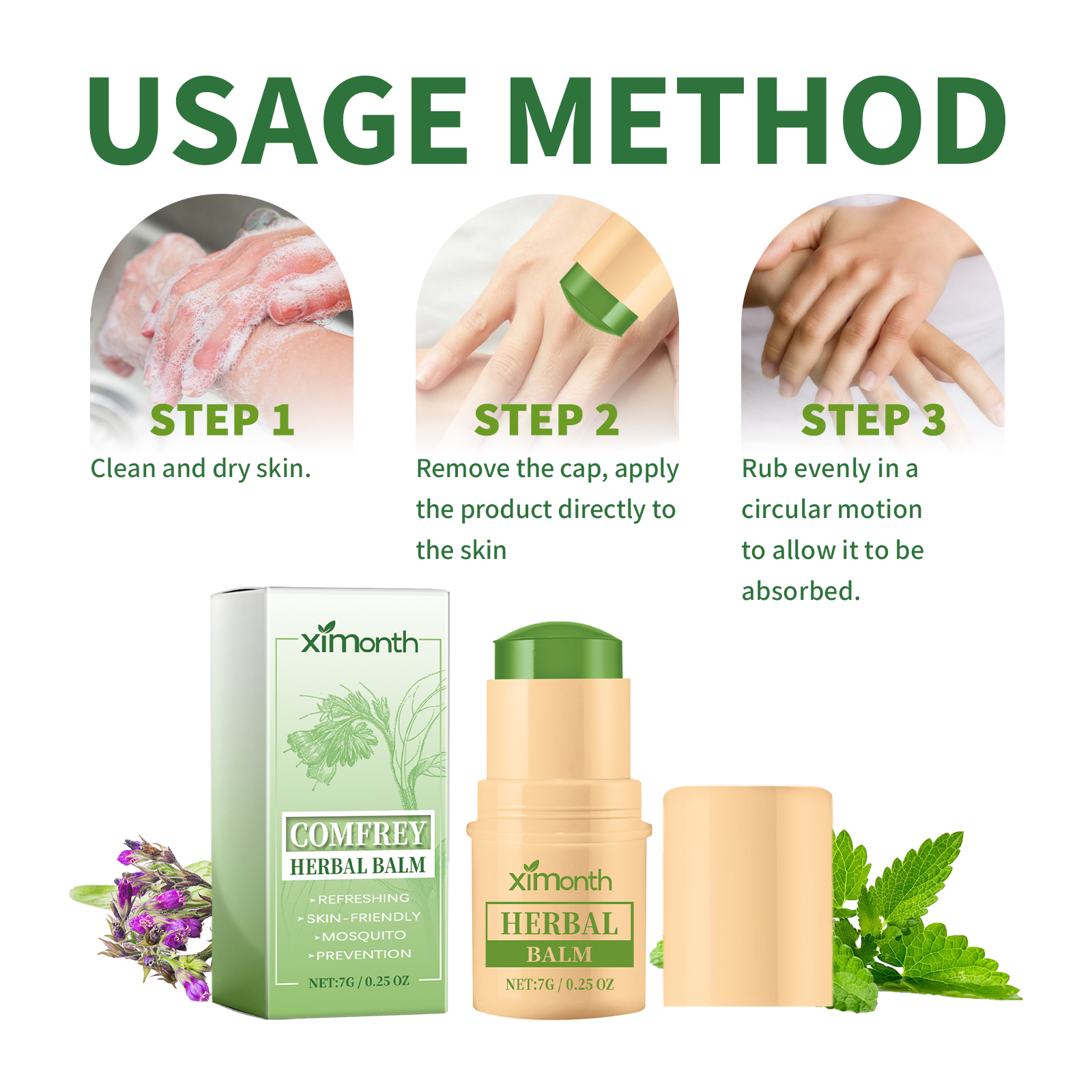 USAGE METHOD

STEP 1
Clean and dry skin.

STEP 2
Remove the cap, apply the product directly to the skin

STEP 3
Rub evenly in a circular motion to allow it to be absorbed.

ximonth
COMFREY
HERBAL BALM
REFRESHING
SKIN-FRIENDLY
MOSQUITO
PREVENTION
NET:7G / 0.25 OZ

ximonth
HERBAL
BALM
NET:7G / 0.25 OZ