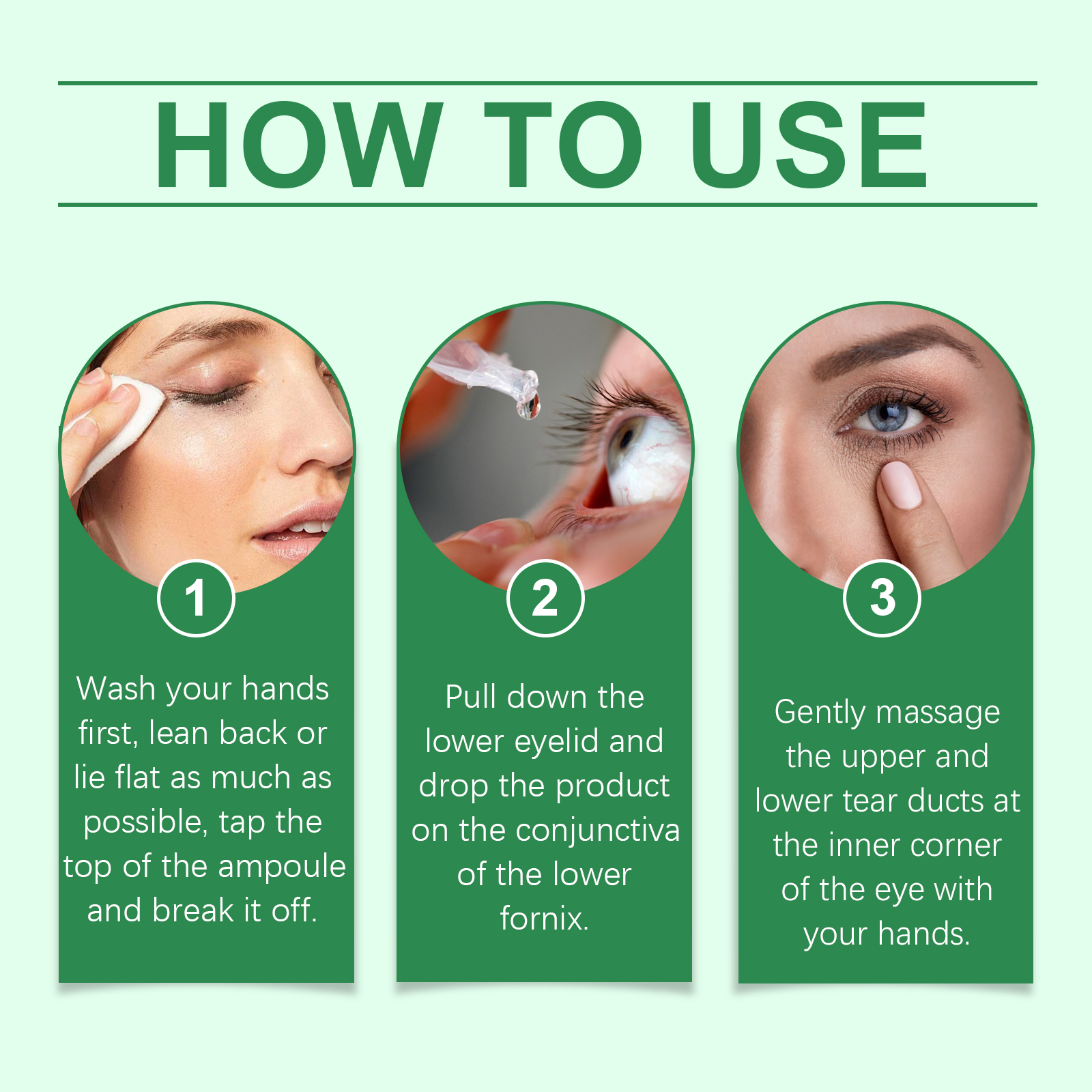 HOW TO USE

1

Wash your hands first, lean back or lie flat as much as possible, tap the top of the ampoule and break it off.

2

Pull down the lower eyelid and drop the product on the conjunctiva of the lower fornix.

3

Gently massage the upper and lower tear ducts at the inner corner of the eye with your hands.