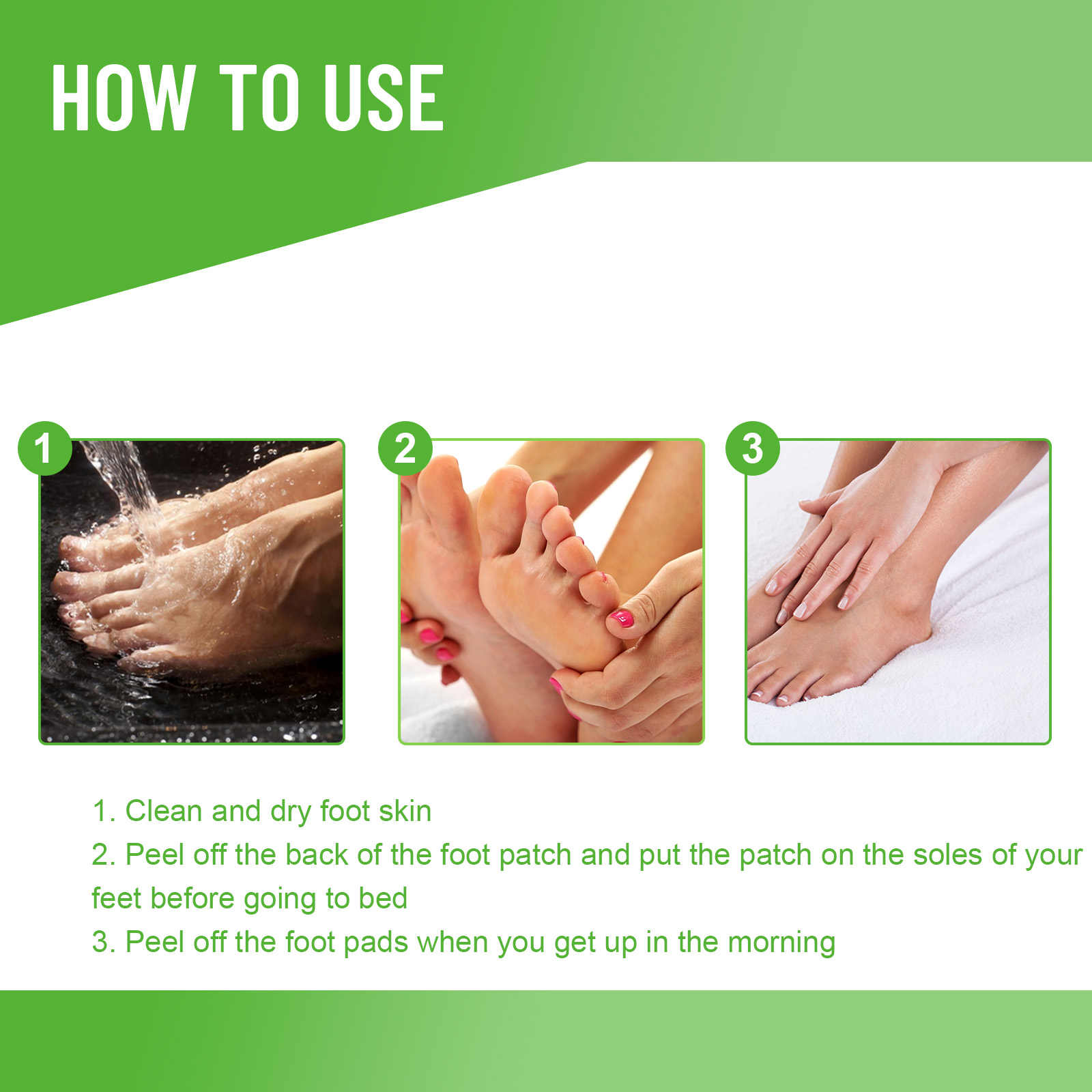 HOW TO USE

1

2

3

1. Clean and dry foot skin
2. Peel off the back of the foot patch and put the patch on the soles of your feet before going to bed
3. Peel off the foot pads when you get up in the morning